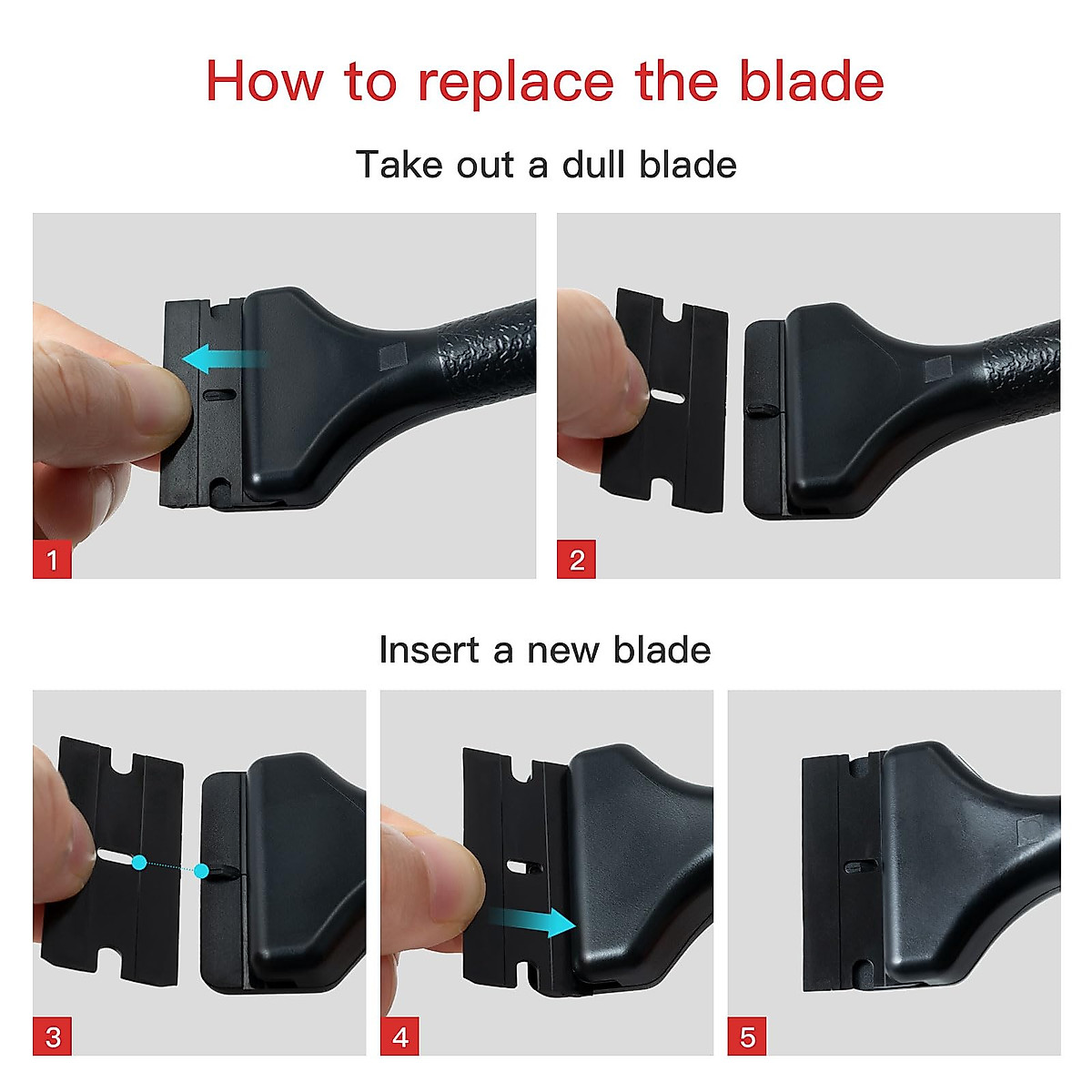 How to replace the blade

Take out a dull blade

1

2

Insert a new blade

3

4

5