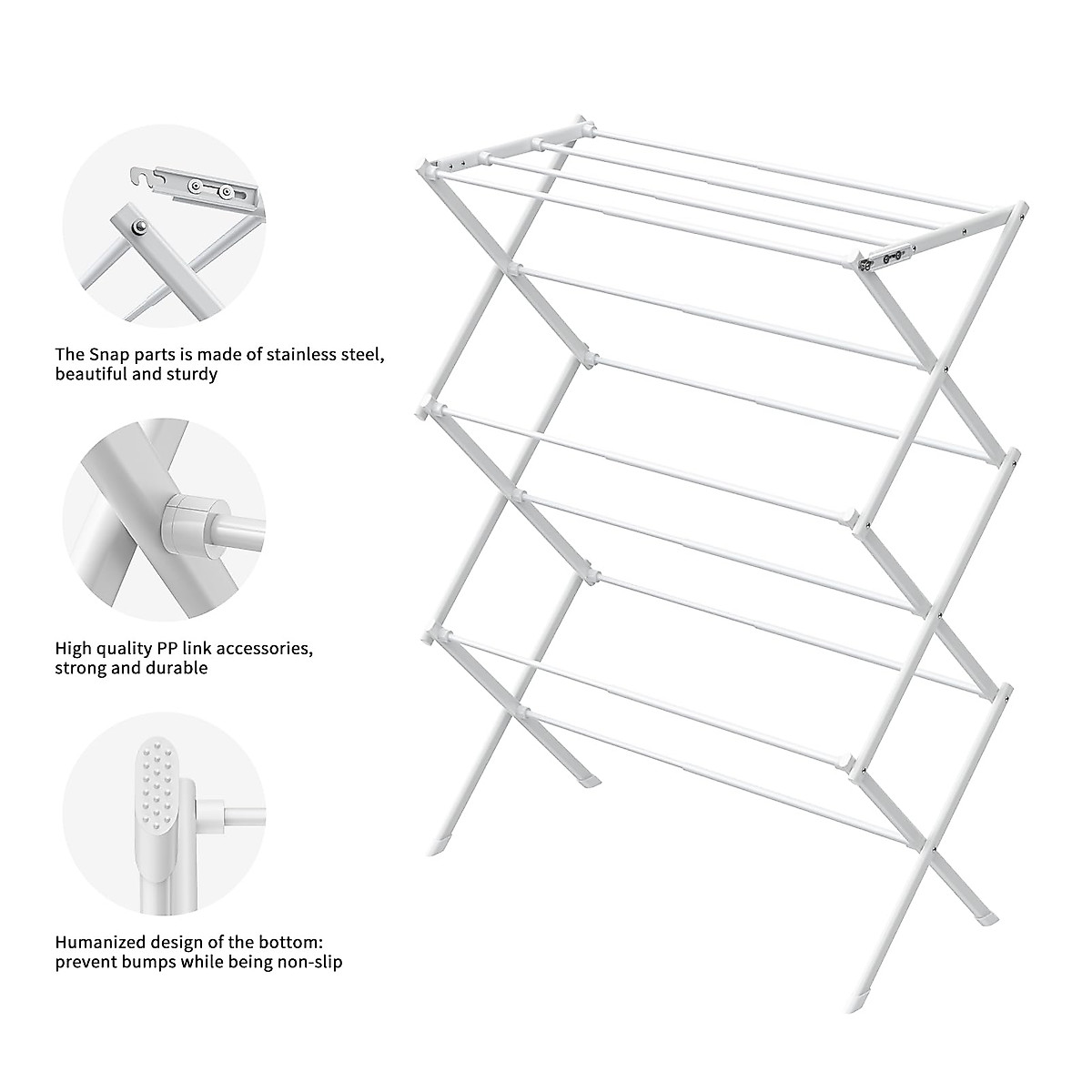 The Snap parts is made of stainless steel, beautiful and sturdy

High quality PP link accessories, strong and durable

Humanized design of the bottom: prevent bumps while being non-slip