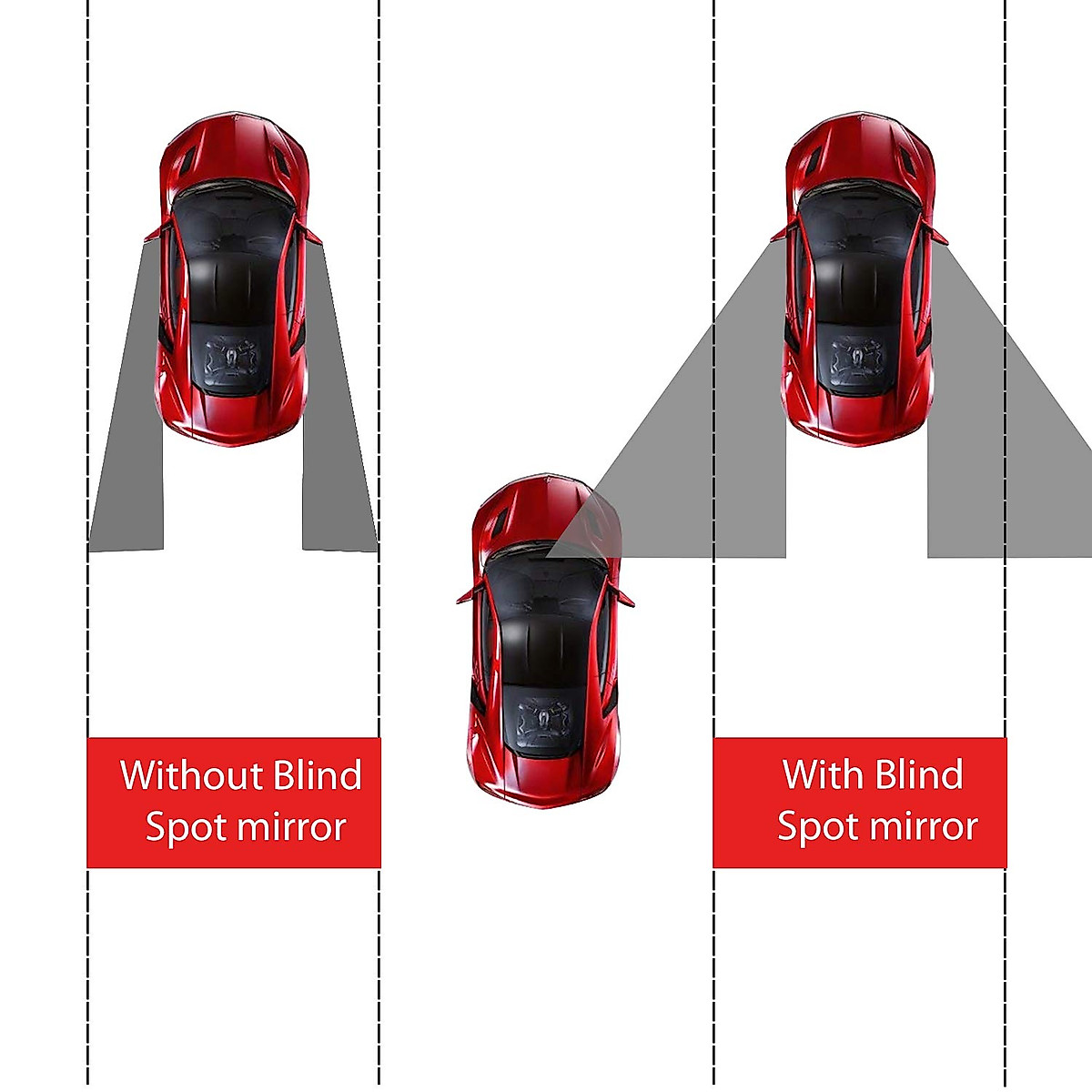 Without Blind Spot mirror

With Blind Spot mirror