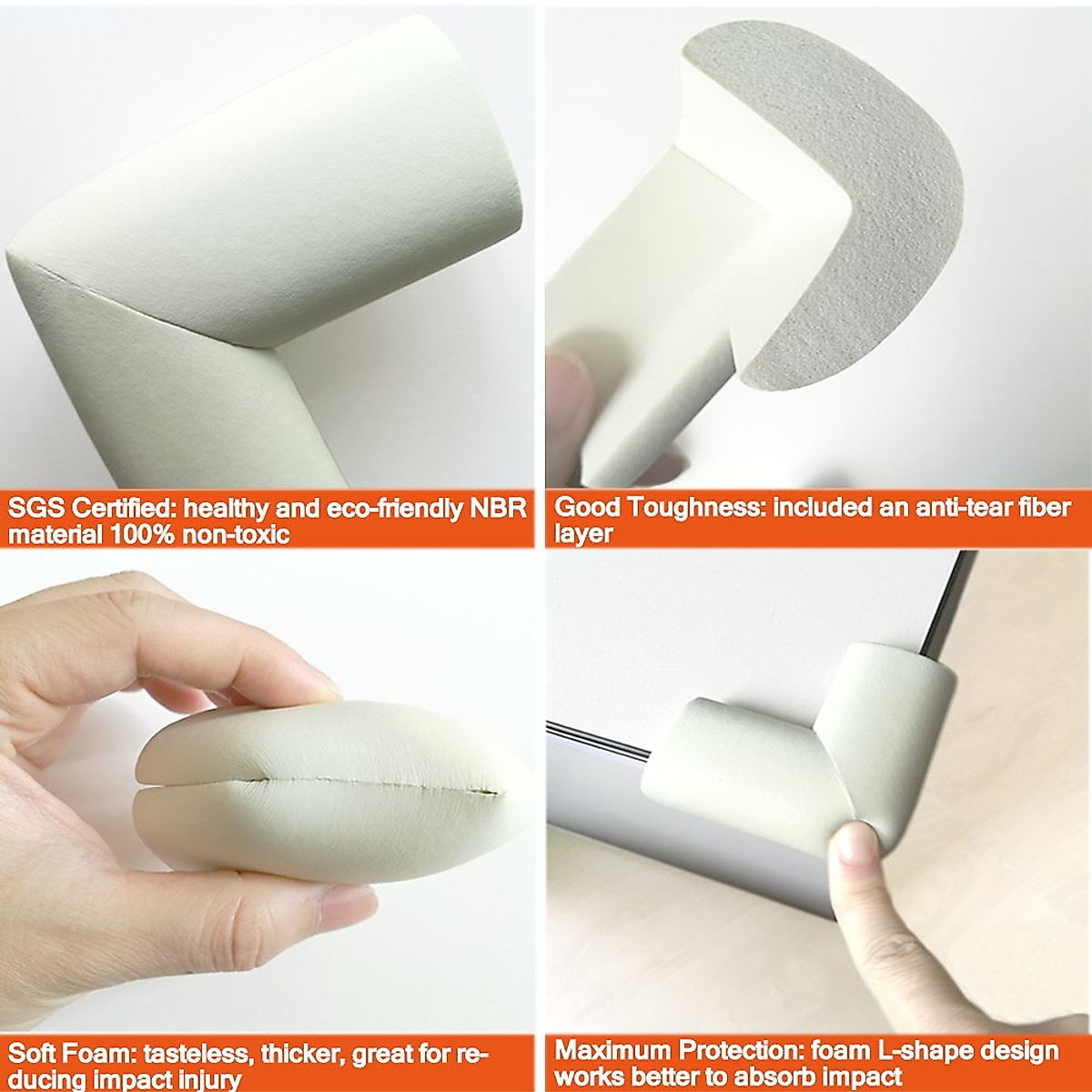 SGS Certified: healthy and eco-friendly NBR material 100% non-toxic

Good Toughness: included an anti-tear fiber layer

Soft Foam: tasteless, thicker, great for reducing impact injury

Maximum Protection: foam L-shape design works better to absorb impact