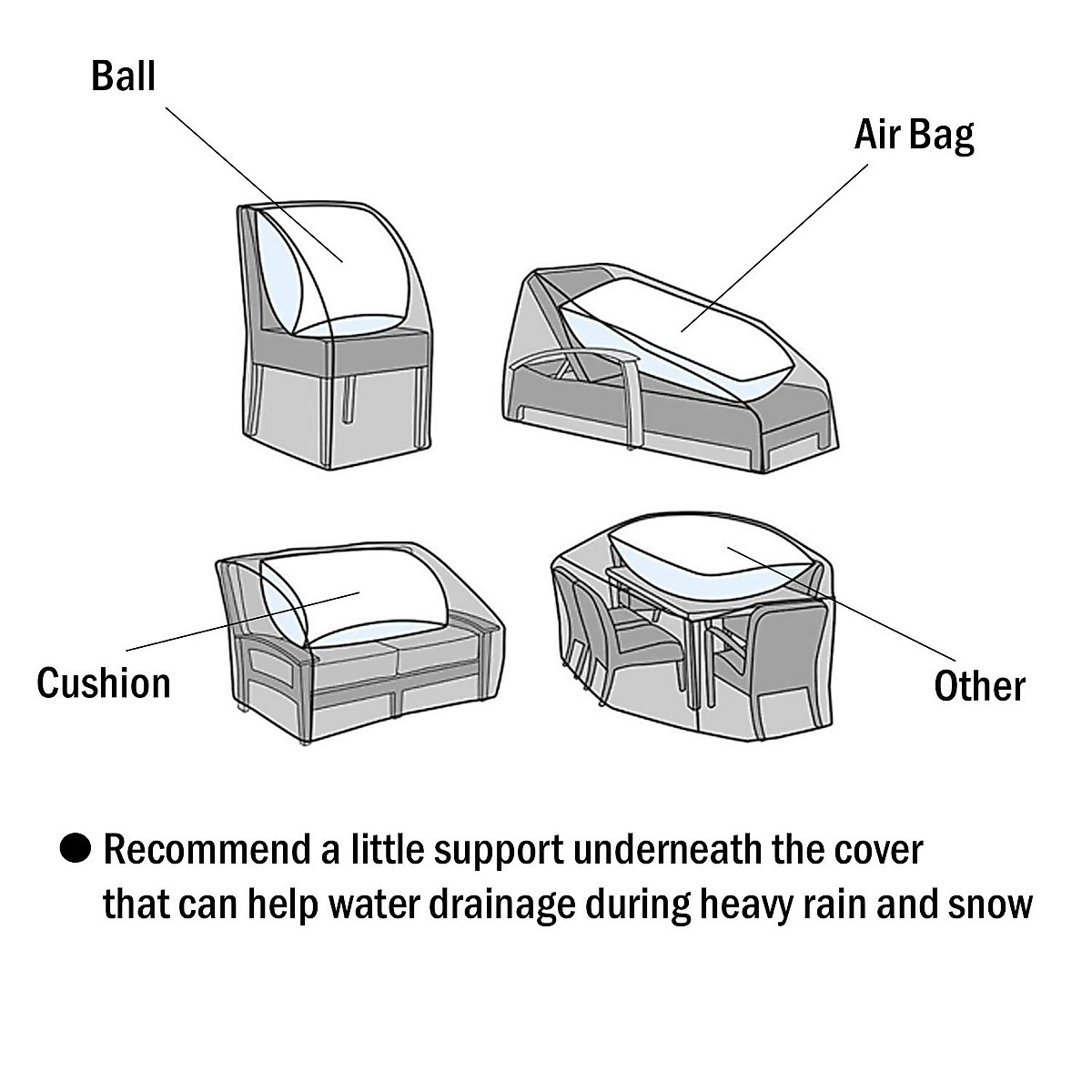 Ball

Air Bag

Cushion

Other

● Recommend a little support underneath the cover that can help water drainage during heavy rain and snow