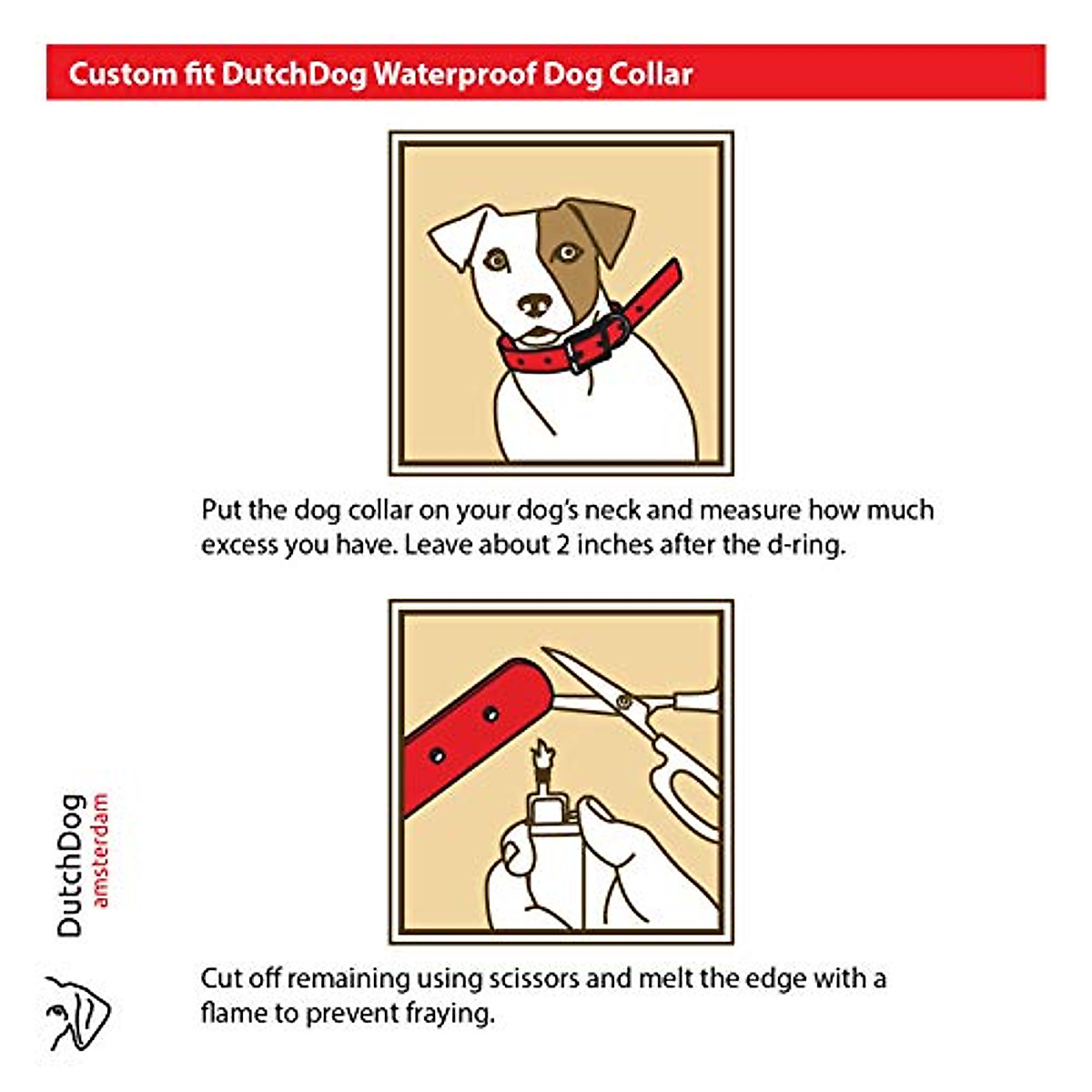 Custom fit DutchDog Waterproof Dog Collar

Put the dog collar on your dog's neck and measure how much excess you have. Leave about 2 inches after the d-ring.

Cut off remaining using scissors and melt the edge with a flame to prevent fraying.

DutchDog
amsterdam