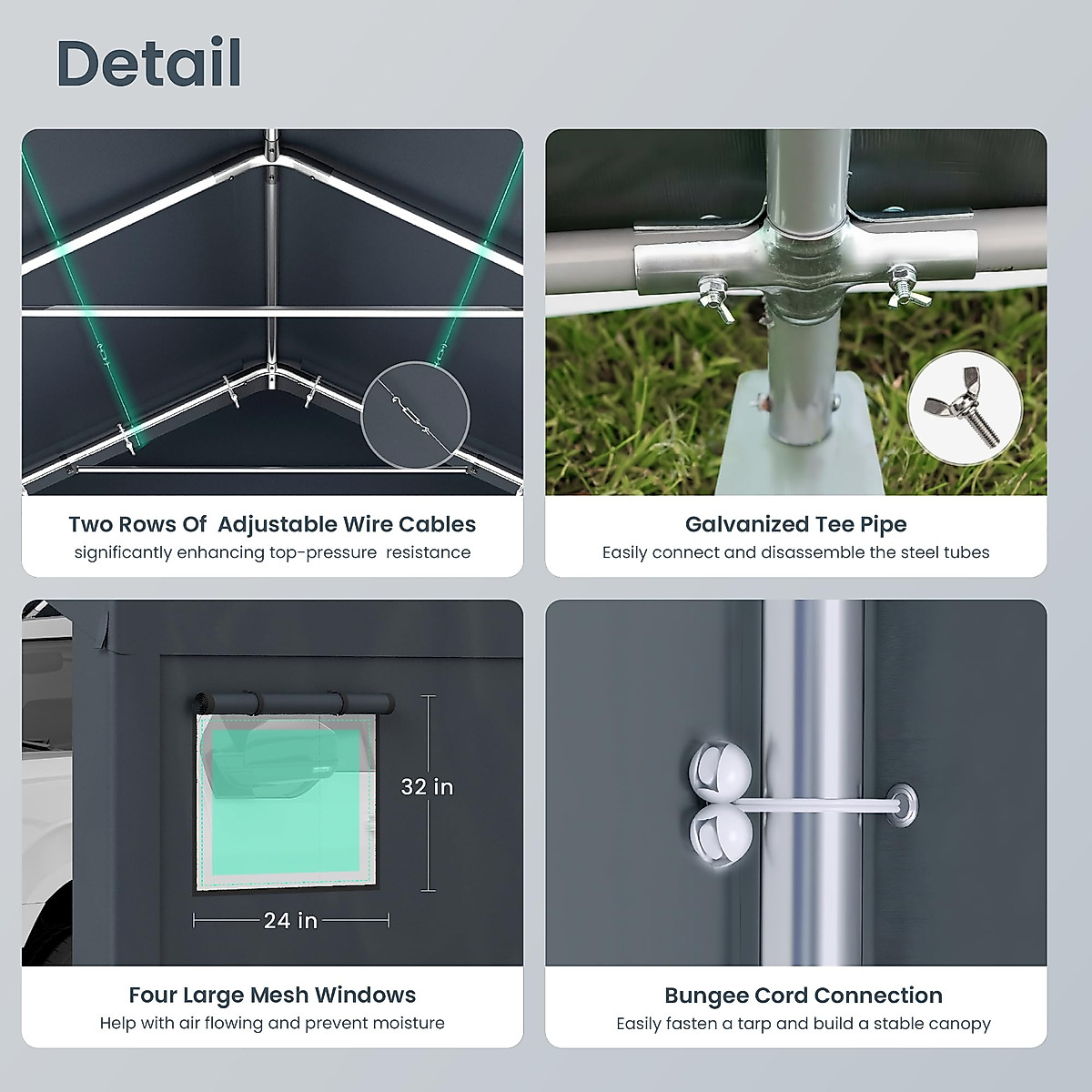 Detail

Two Rows Of Adjustable Wire Cables
significantly enhancing top-pressure resistance

Galvanized Tee Pipe
Easily connect and disassemble the steel tubes

32 in

24 in

Four Large Mesh Windows
Help with air flowing and prevent moisture

Bungee Cord Connection
Easily fasten a tarp and build a stable canopy