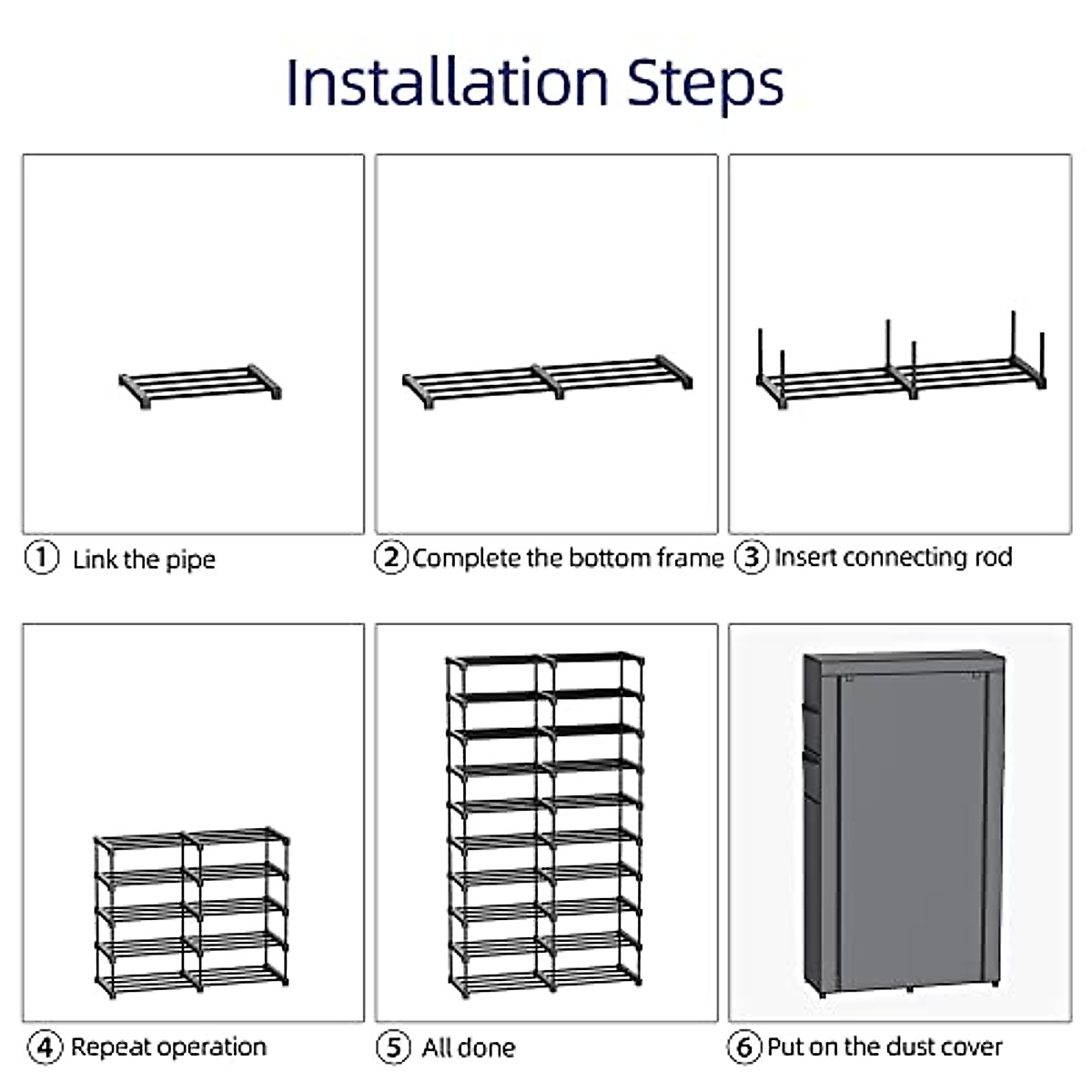 Installation Steps

① Link the pipe

② Complete the bottom frame

③ Insert connecting rod

④ Repeat operation

⑤ All done

⑥ Put on the dust cover