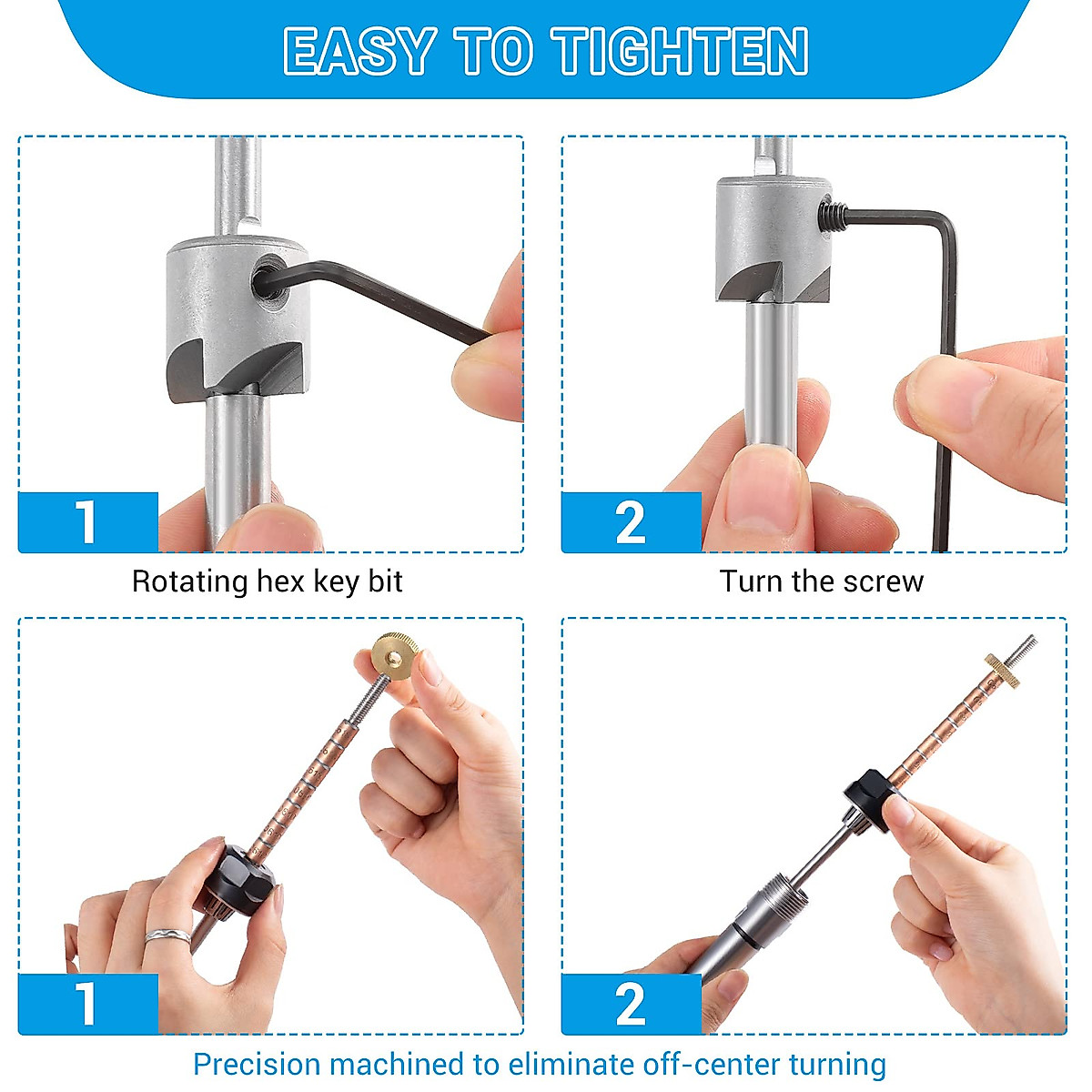 EASY TO TIGHTEN

1

Rotating hex key bit

2

Turn the screw

1

2

Precision machined to eliminate off-center turning