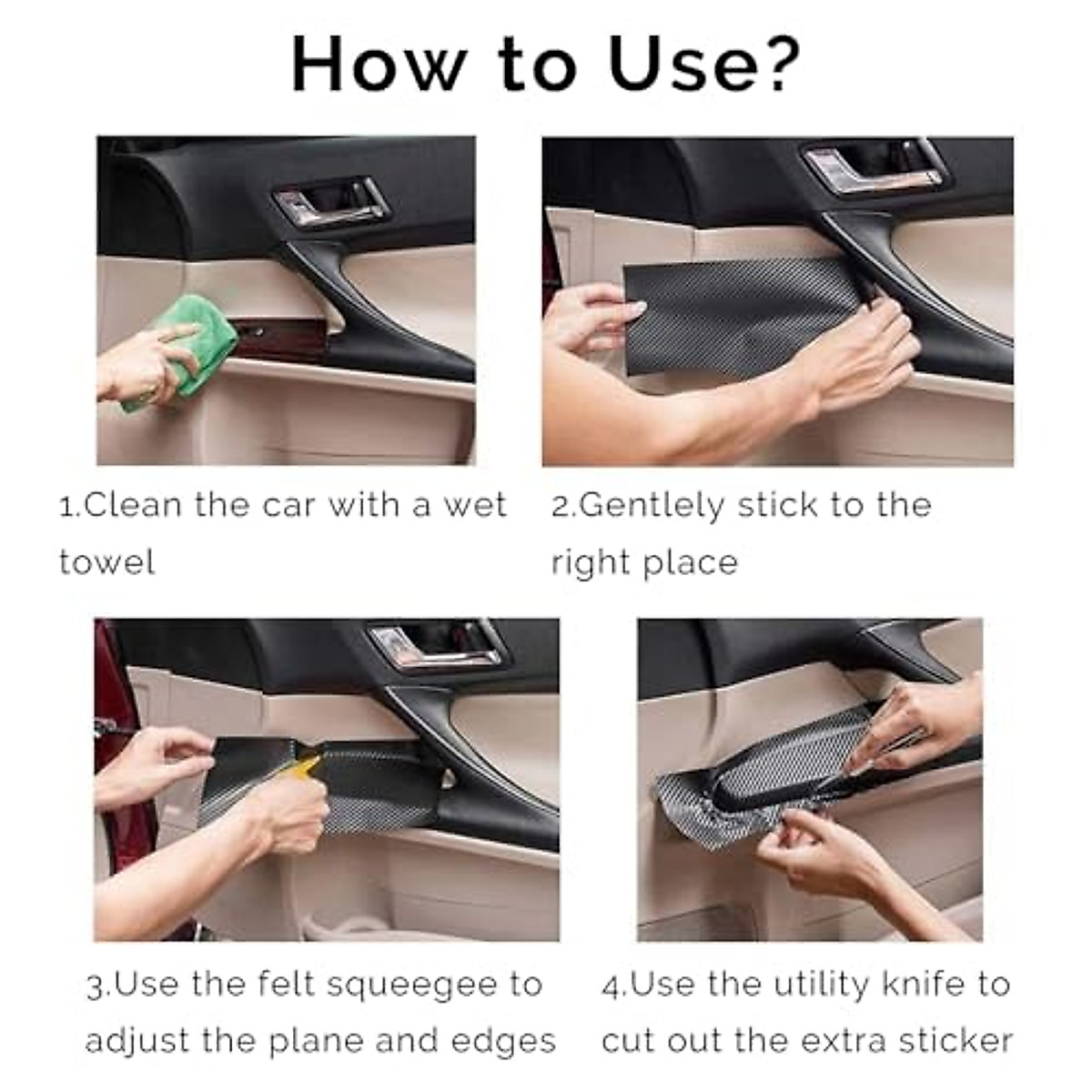 How to Use?

1.Clean the car with a wet towel

2.Gentlely stick to the right place

3.Use the felt squeegee to adjust the plane and edges

4.Use the utility knife to cut out the extra sticker