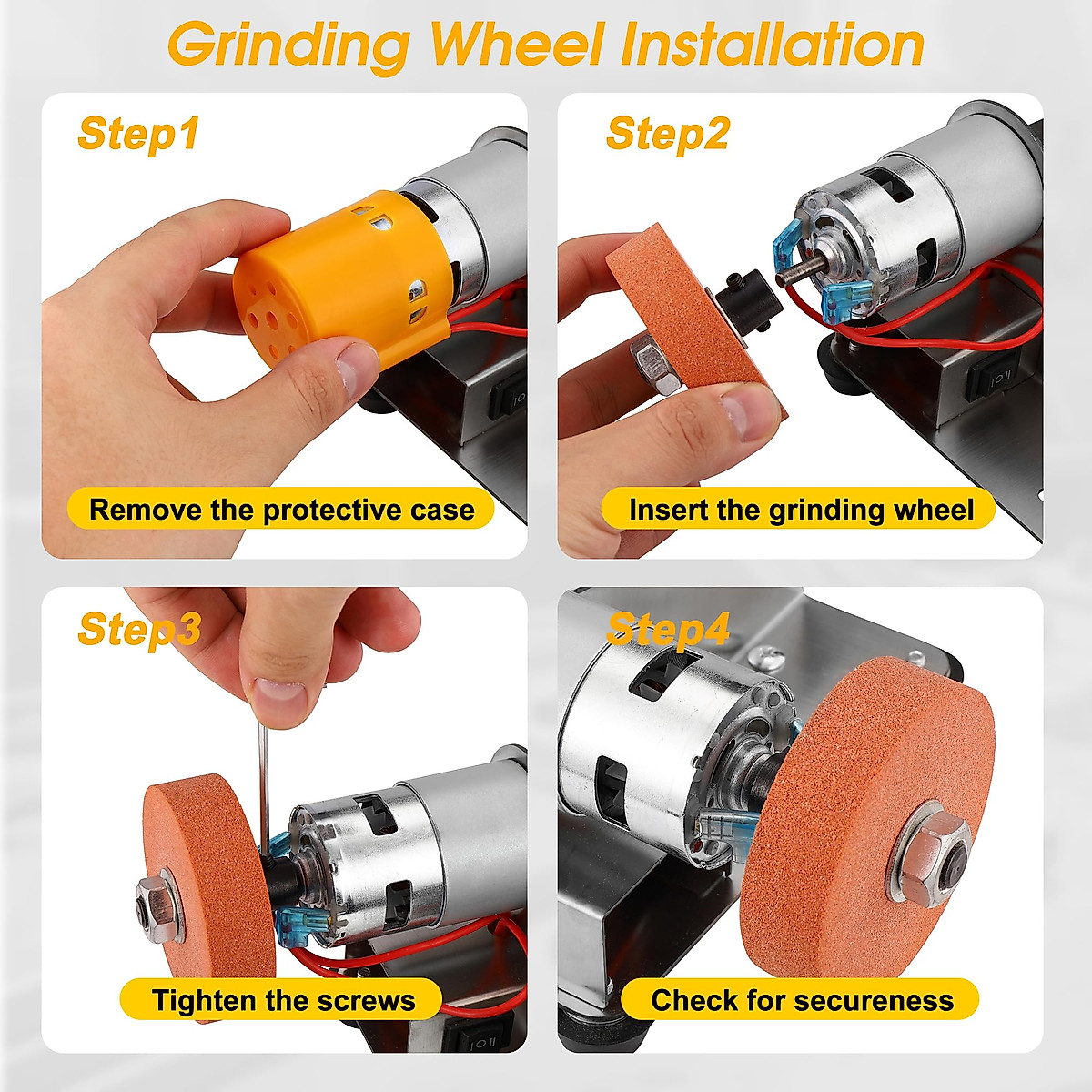 Grinding Wheel Installation

Step1

Remove the protective case

Step2

Insert the grinding wheel

Step3

Tighten the screws

Step4

Check for secureness