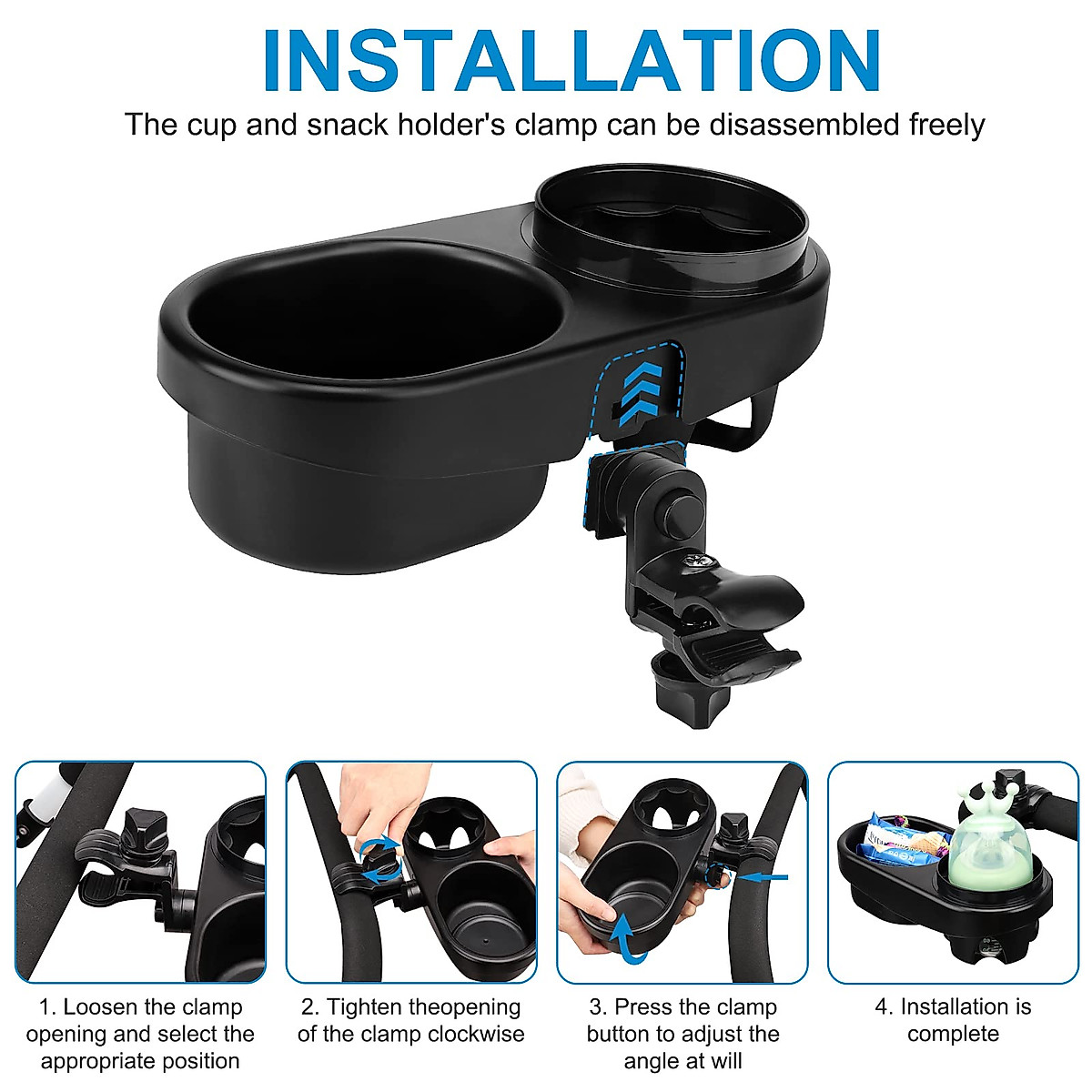 INSTALLATION

The cup and snack holder's clamp can be disassembled freely

1. Loosen the clamp opening and select the appropriate position

2. Tighten theopening of the clamp clockwise

3. Press the clamp button to adjust the angle at will

4. Installation is complete