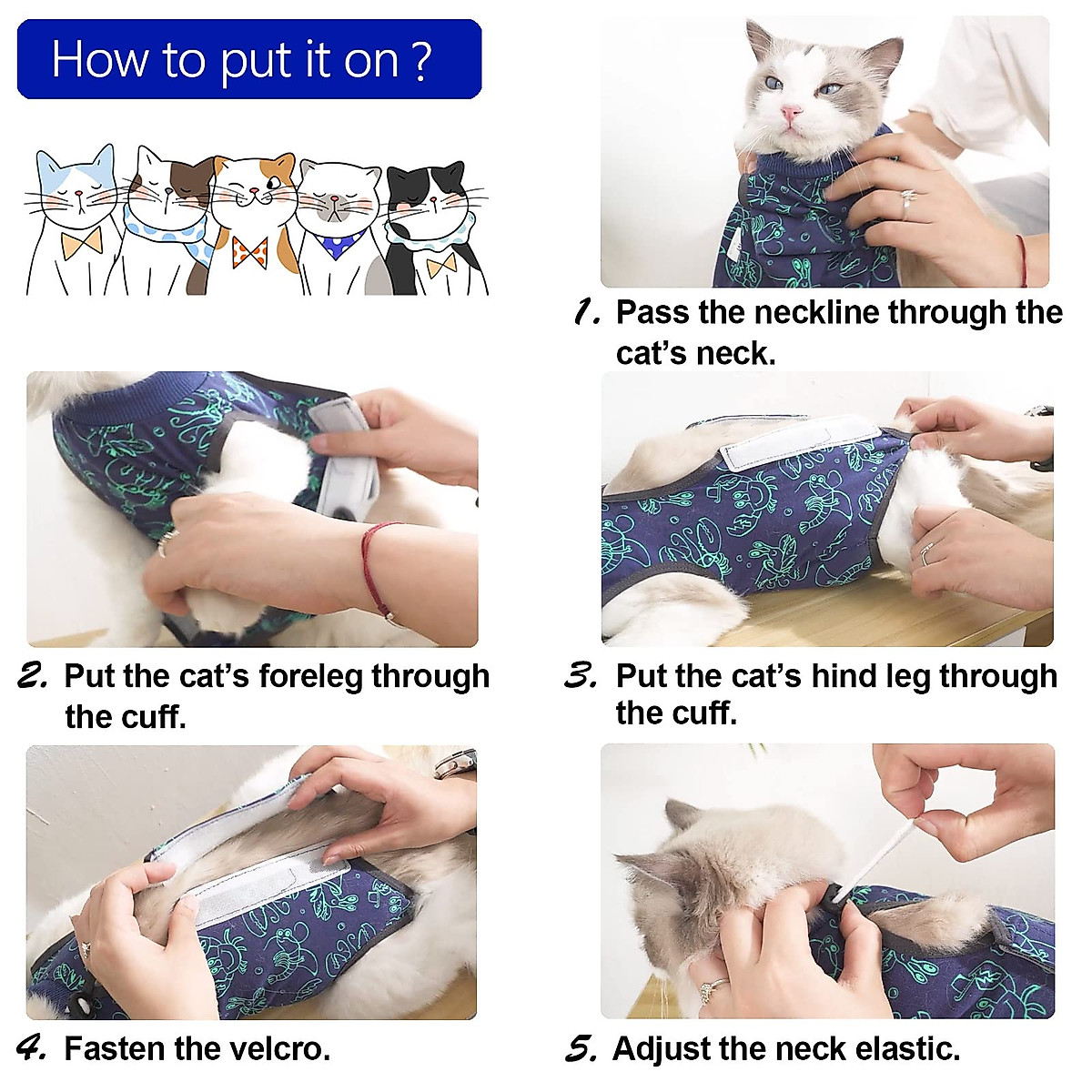 How to put it on ?

1. Pass the neckline through the cat's neck.

2. Put the cat's foreleg through the cuff.

3. Put the cat's hind leg through the cuff.

4. Fasten the velcro.

5. Adjust the neck elastic.