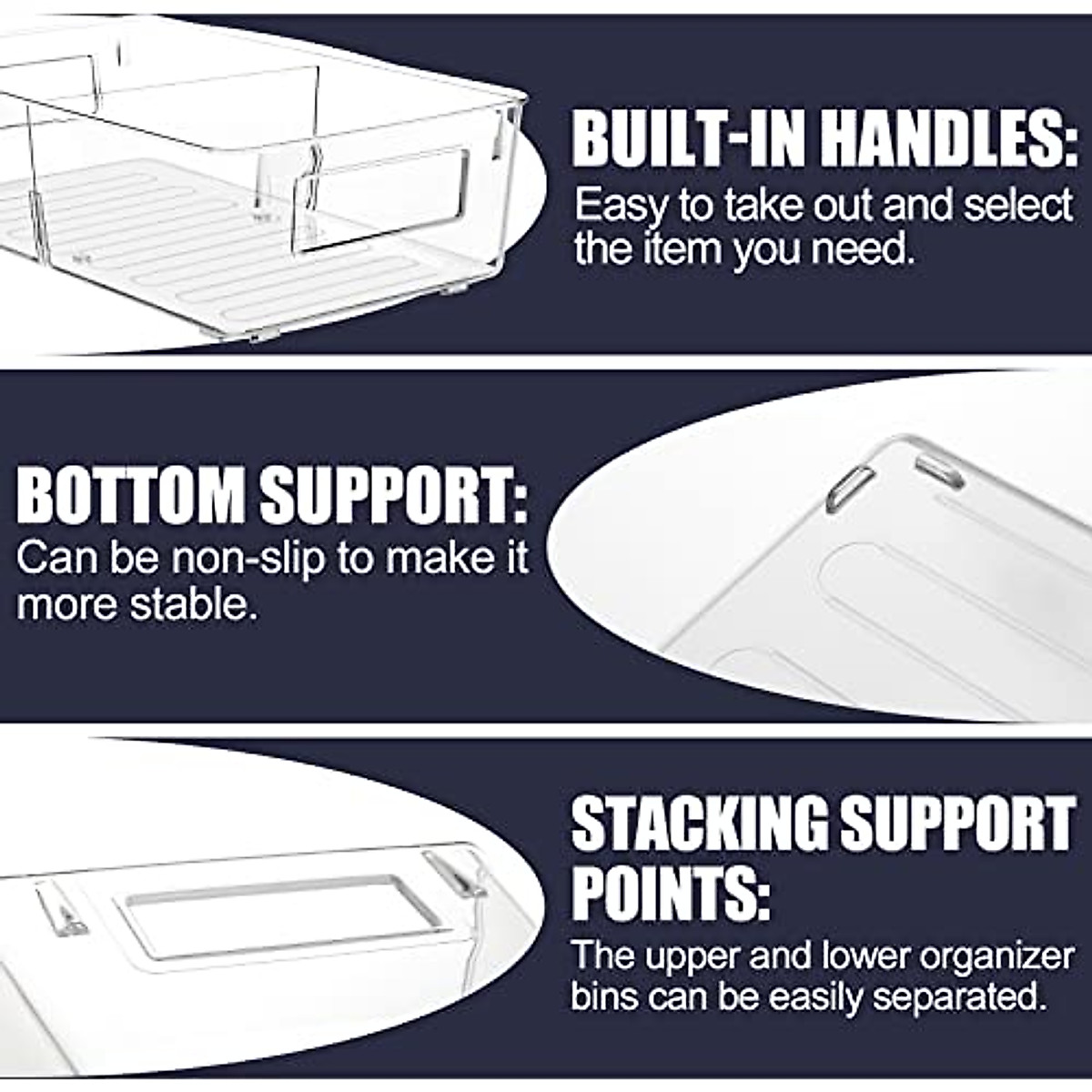 BUILT-IN HANDLES:
Easy to take out and select the item you need.

BOTTOM SUPPORT:
Can be non-slip to make it more stable.

STACKING SUPPORT POINTS:
The upper and lower organizer bins can be easily separated.