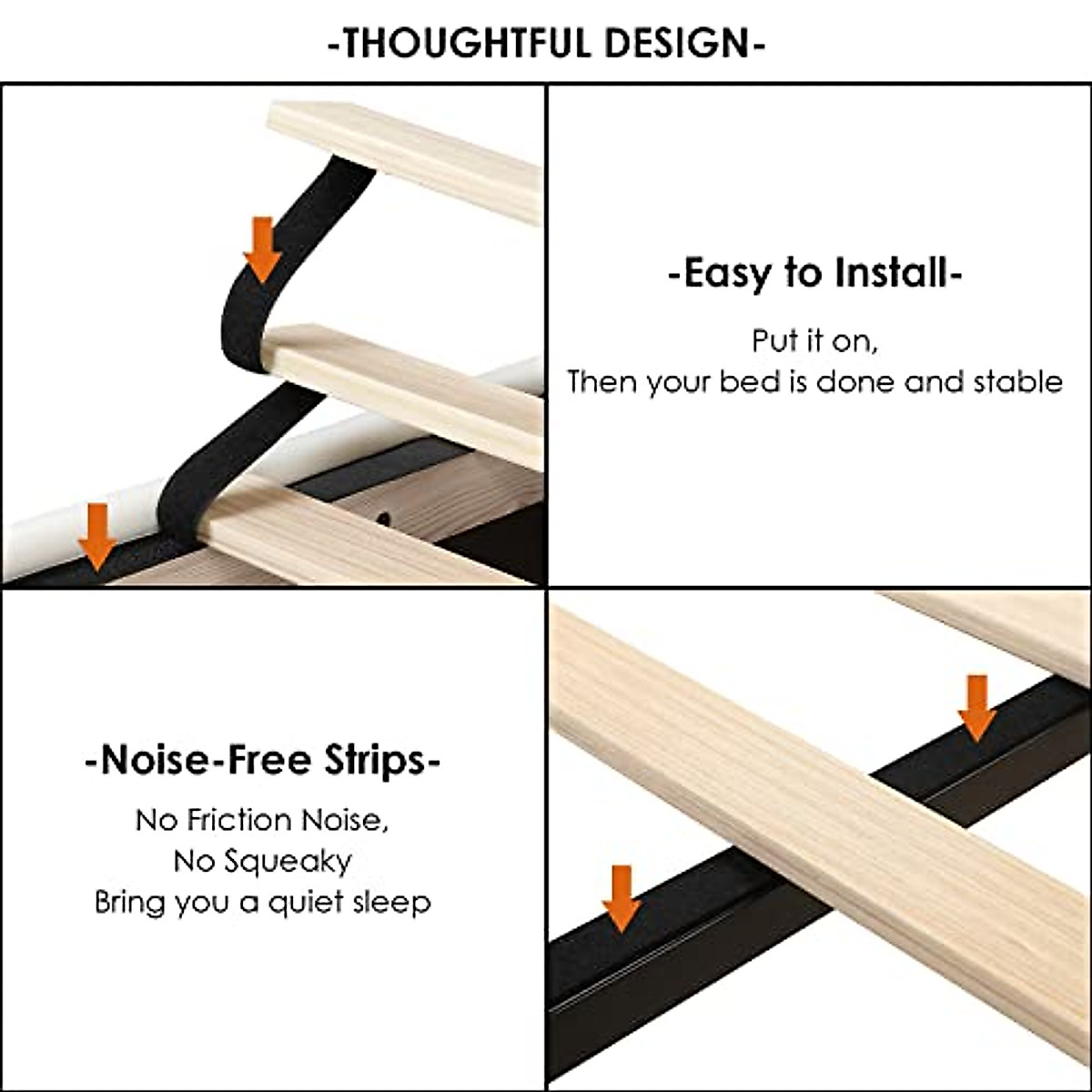 -THOUGHTFUL DESIGN-

-Easy to Install-

Put it on,
Then your bed is done and stable

-Noise-Free Strips-

No Friction Noise,
No Squeaky
Bring you a quiet sleep