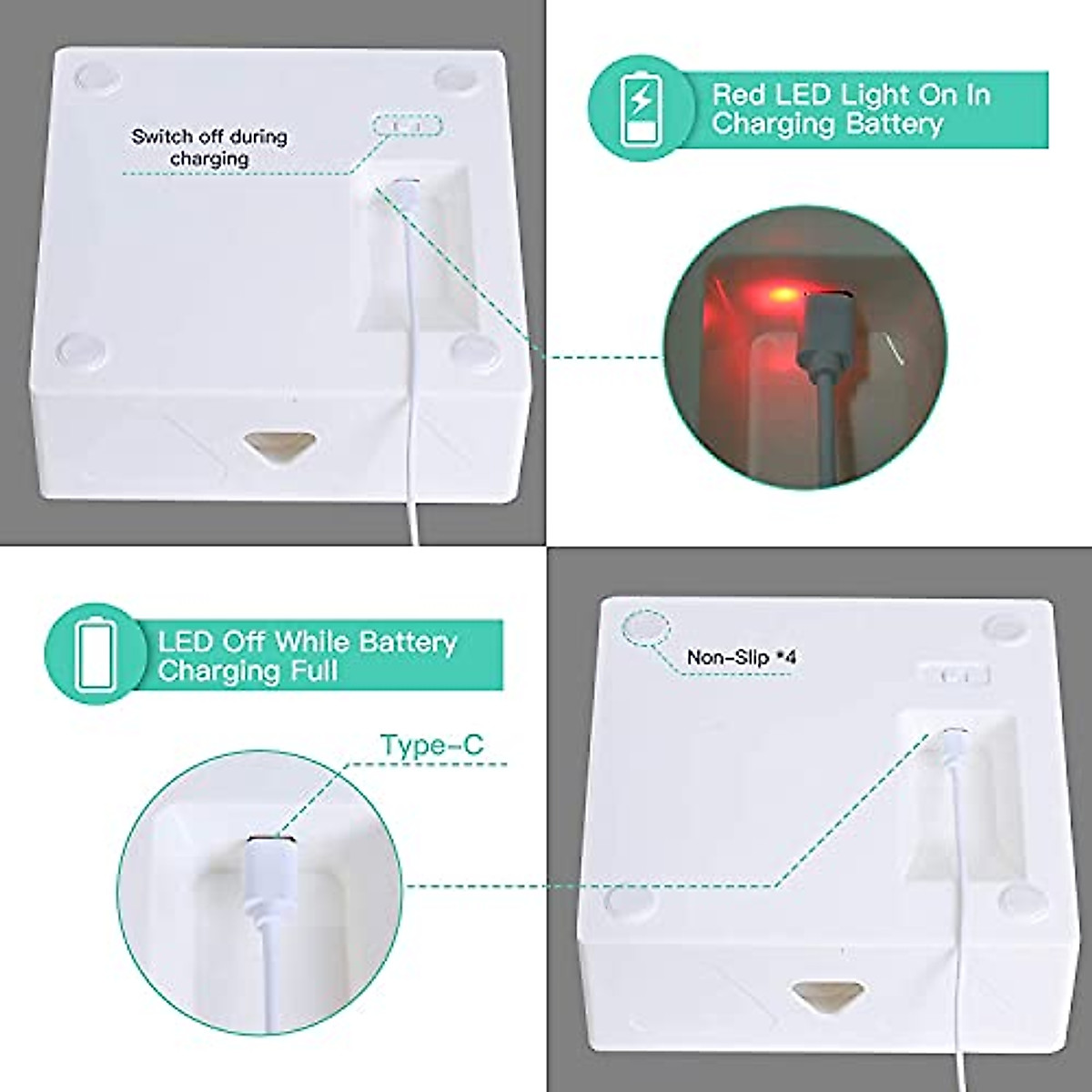 Switch off during charging

Red LED Light On In Charging Battery

LED Off While Battery Charging Full

Type-C

Non-Slip *4