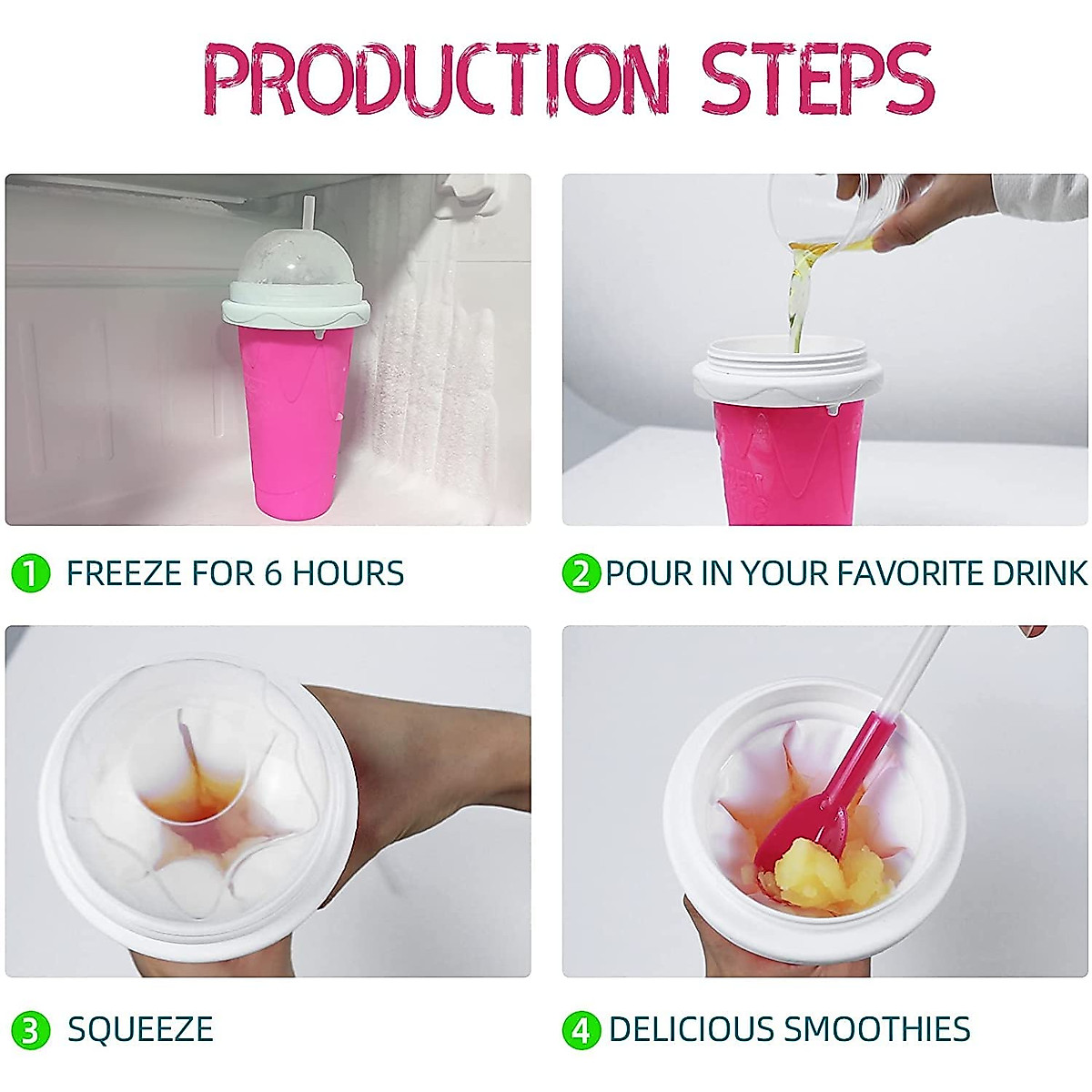 PRODUCTION STEPS

1 FREEZE FOR 6 HOURS

2 POUR IN YOUR FAVORITE DRINK

3 SQUEEZE

4 DELICIOUS SMOOTHIES