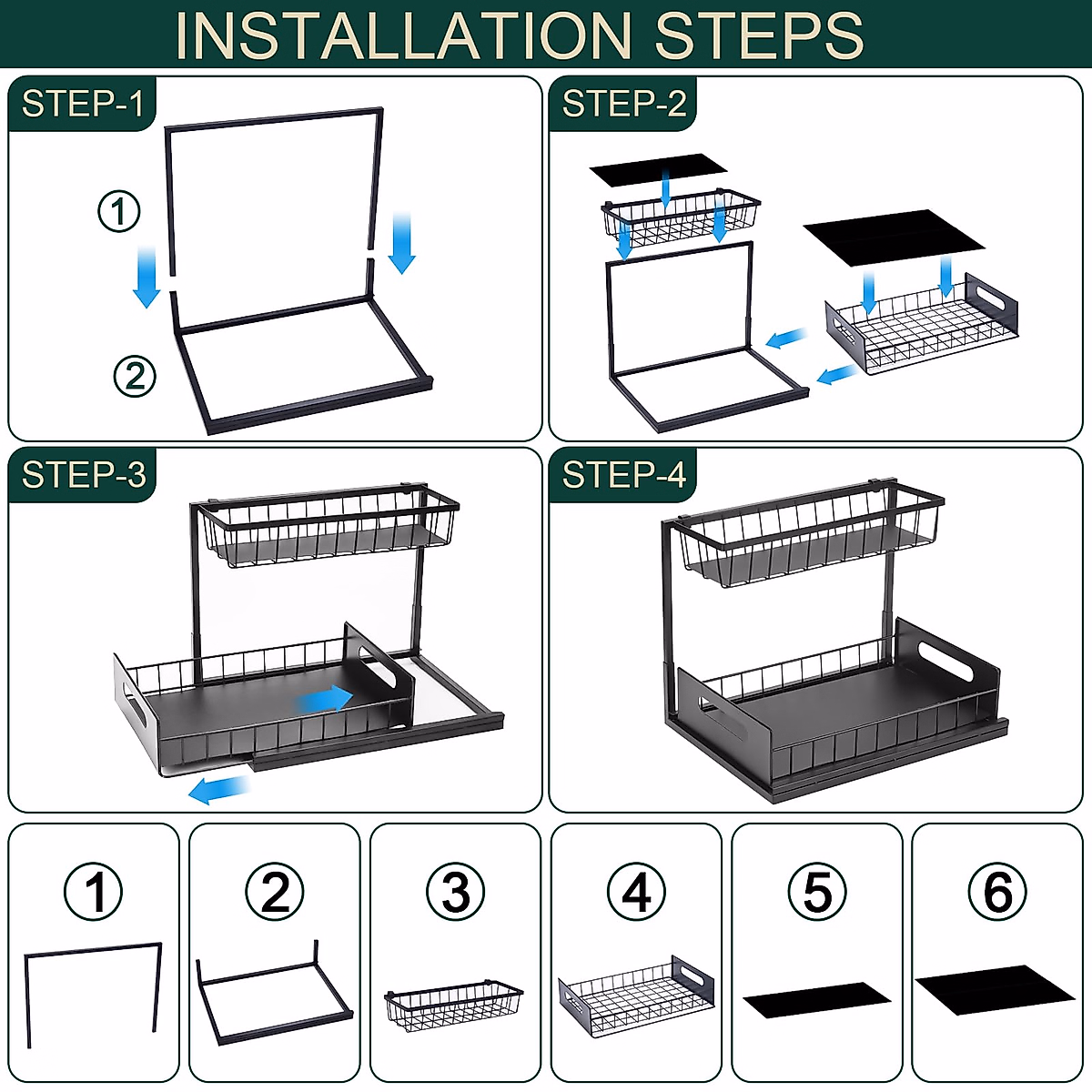 INSTALLATION STEPS

STEP-1

①

②

STEP-2

STEP-3

STEP-4

①

②

③

④

⑤

⑥