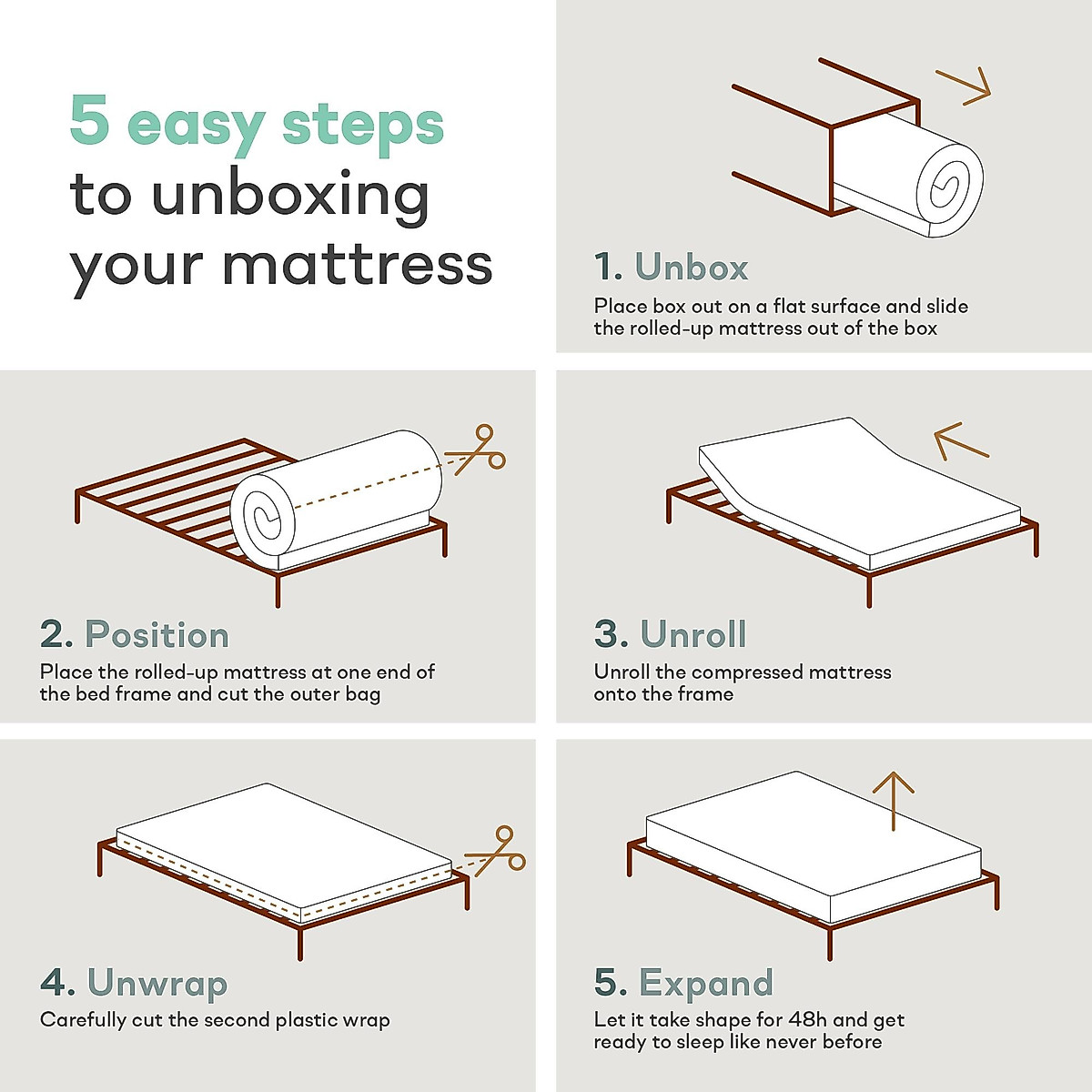 5 easy steps to unboxing your mattress

1. Unbox
Place box out on a flat surface and slide the rolled-up mattress out of the box

2. Position
Place the rolled-up mattress at one end of the bed frame and cut the outer bag

3. Unroll
Unroll the compressed mattress onto the frame

4. Unwrap
Carefully cut the second plastic wrap

5. Expand
Let it take shape for 48h and get ready to sleep like never before