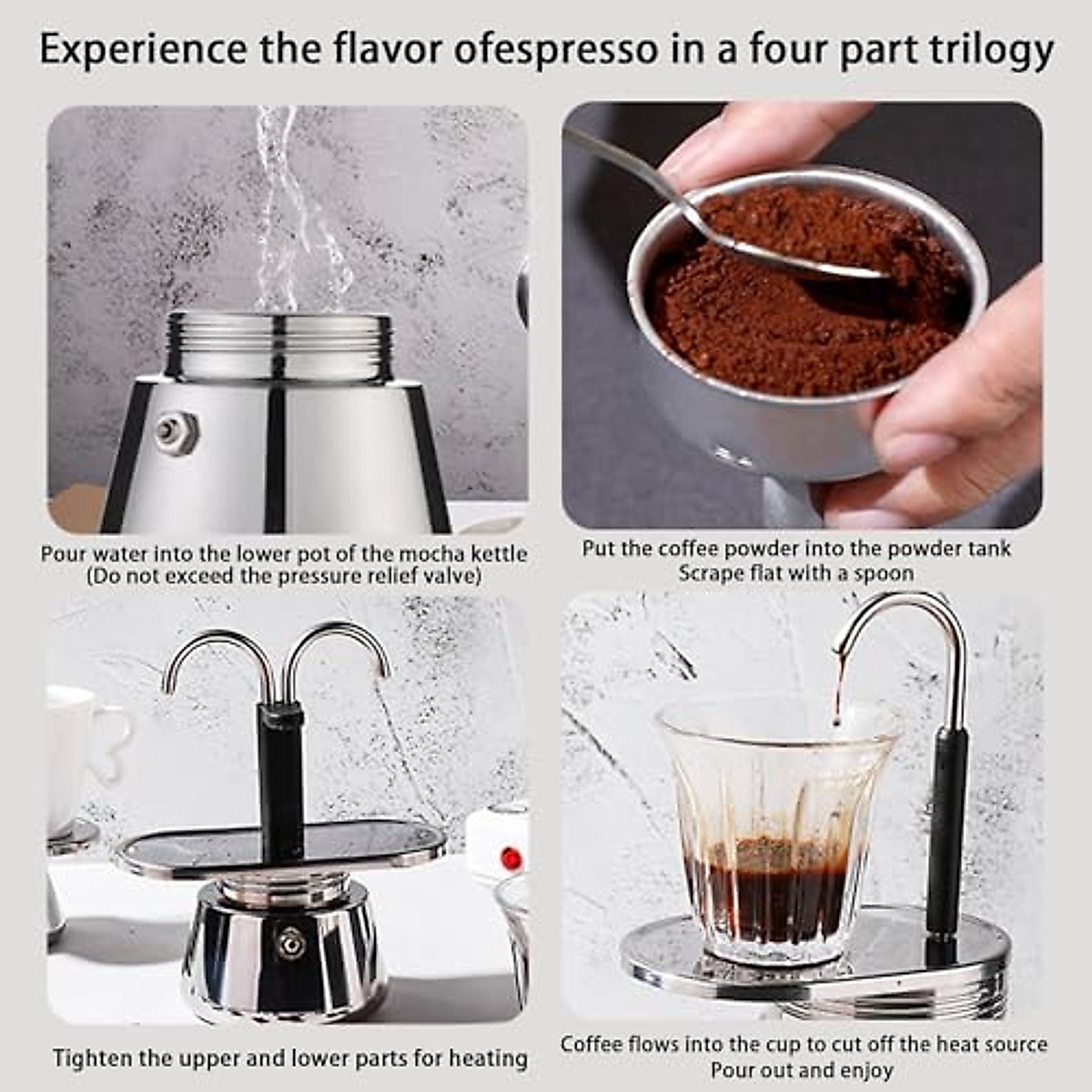 Experience the flavor ofespresso in a four part trilogy

Pour water into the lower pot of the mocha kettle
(Do not exceed the pressure relief valve)

Put the coffee powder into the powder tank
Scrape flat with a spoon

Tighten the upper and lower parts for heating

Coffee flows into the cup to cut off the heat source
Pour out and enjoy