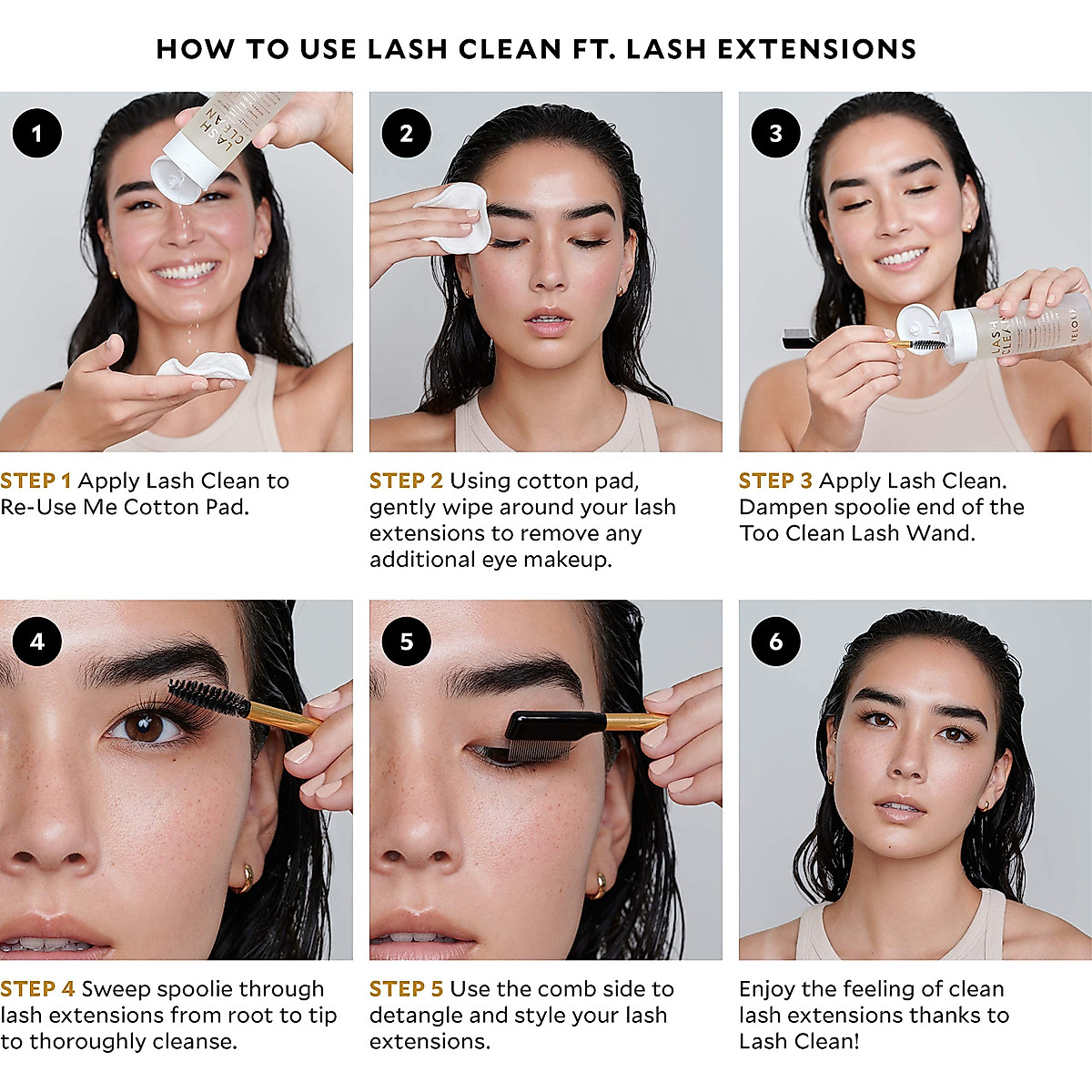 HOW TO USE LASH CLEAN FT. LASH EXTENSIONS

1

LASH CLEAN

STEP 1 Apply Lash Clean to Re-Use Me Cotton Pad.

2

STEP 2 Using cotton pad, gently wipe around your lash extensions to remove any additional eye makeup.

3

LASH CLEAN VELOUR

STEP 3 Apply Lash Clean. Dampen spoolie end of the Too Clean Lash Wand.

4

STEP 4 Sweep spoolie through lash extensions from root to tip to thoroughly cleanse.

5

STEP 5 Use the comb side to detangle and style your lash extensions.

6

Enjoy the feeling of clean lash extensions thanks to Lash Clean!