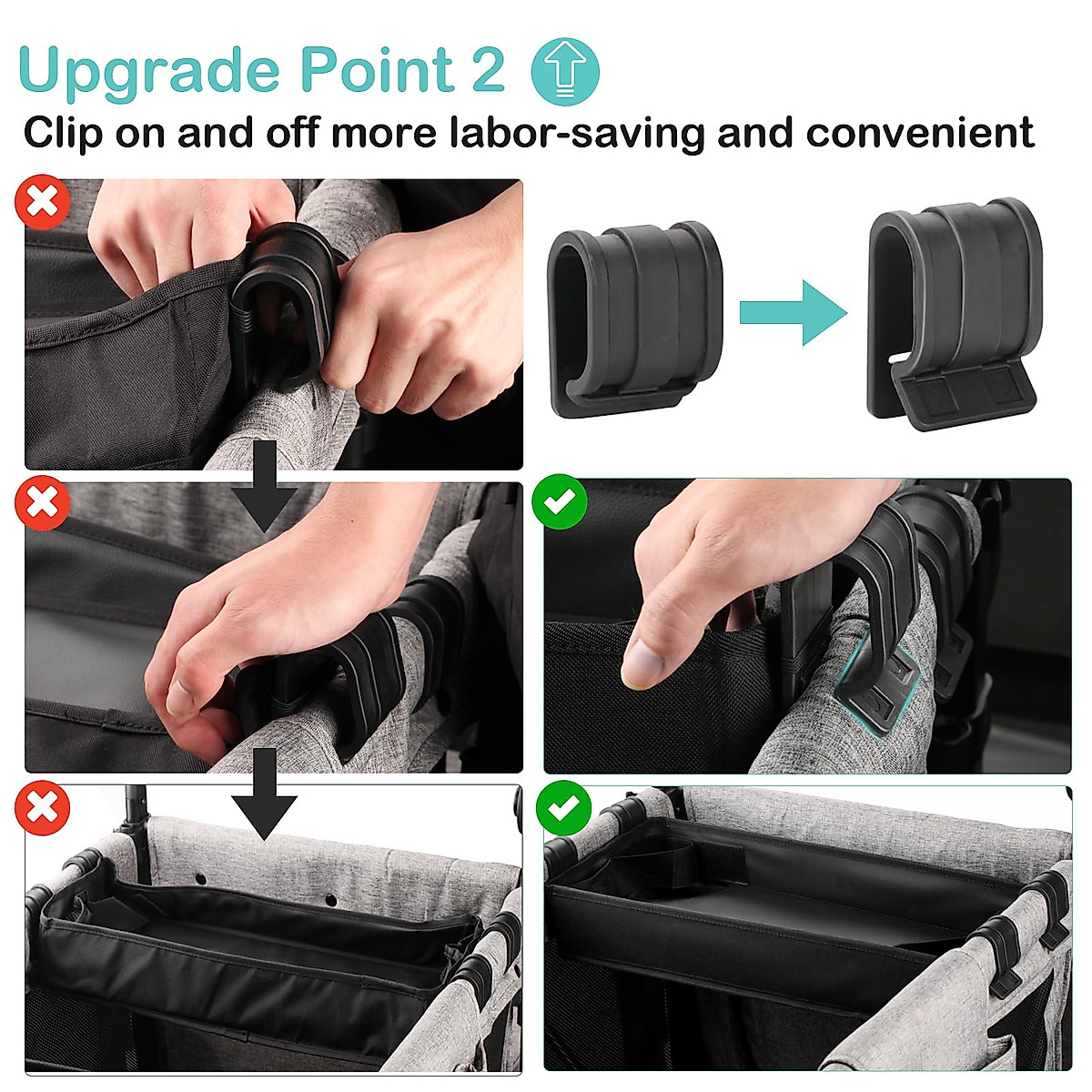 Upgrade Point 2

Clip on and off more labor-saving and convenient