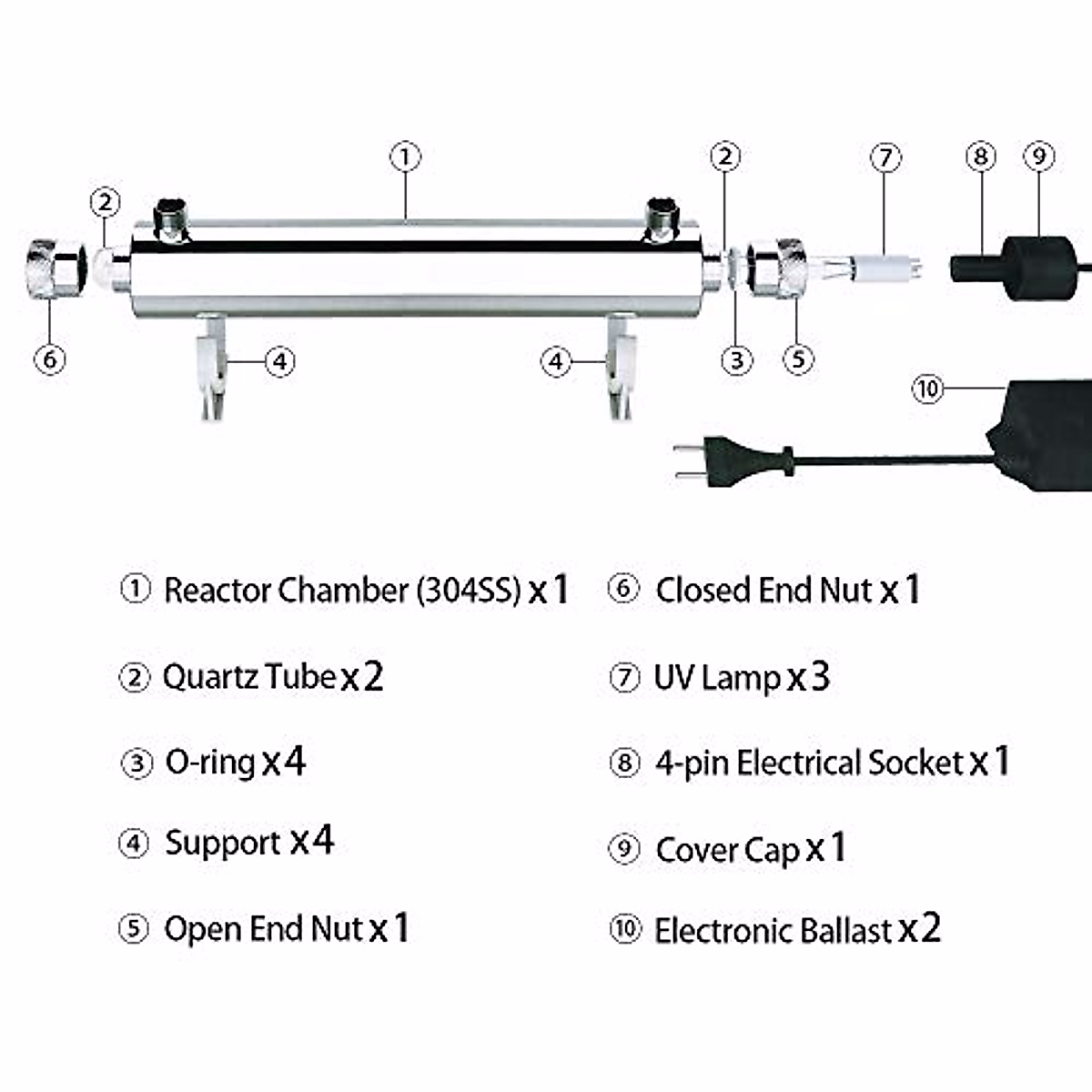 ①
②
②
⑦
⑧
⑨
⑥
④
④
③
⑤
⑩

① Reactor Chamber (304SS) x 1

② Quartz Tube x 2

③ O-ring x 4

④ Support x 4

⑤ Open End Nut x 1

⑥ Closed End Nut x 1

⑦ UV Lamp x 3

⑧ 4-pin Electrical Socket x 1

⑨ Cover Cap x 1

⑩ Electronic Ballast x 2