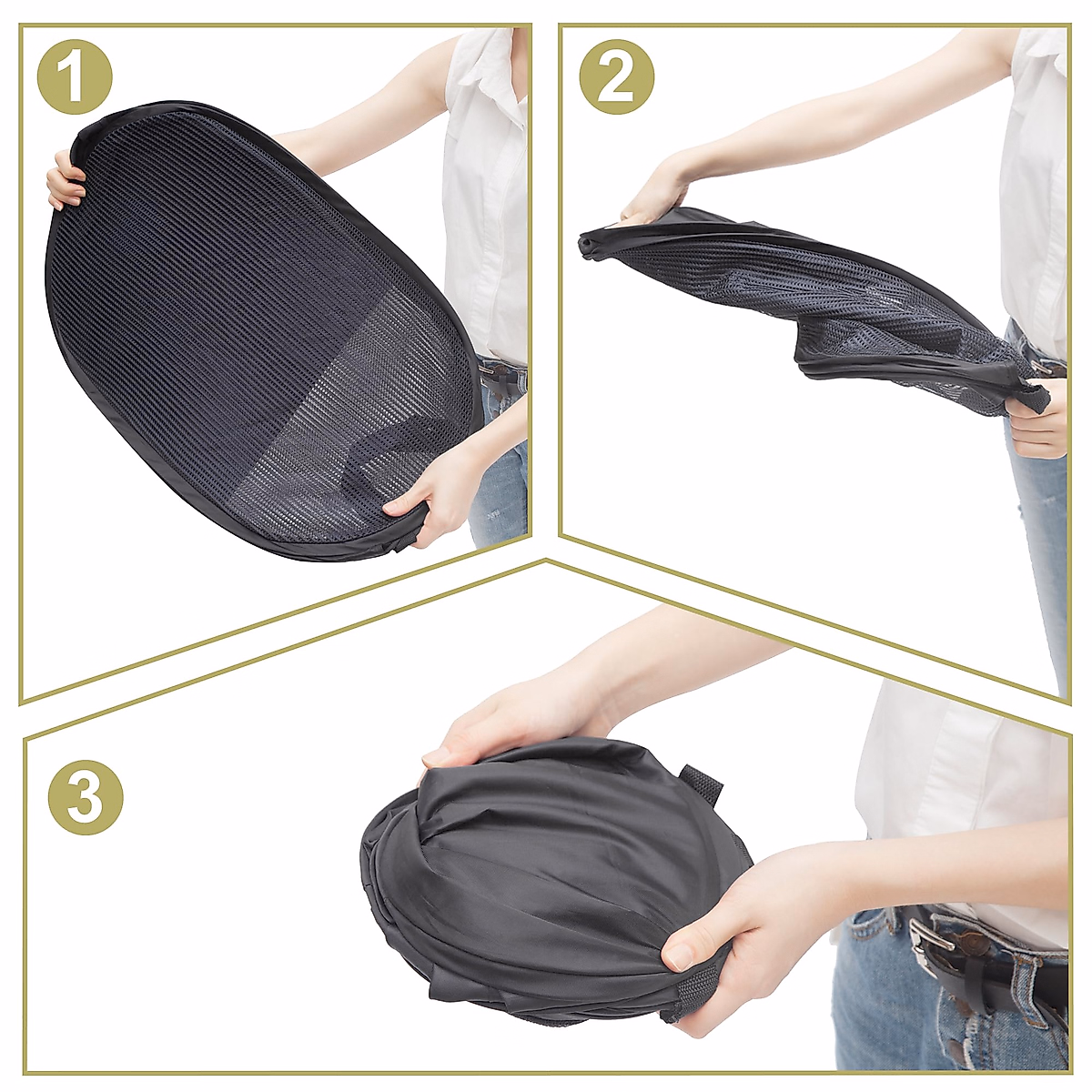 1

2

3