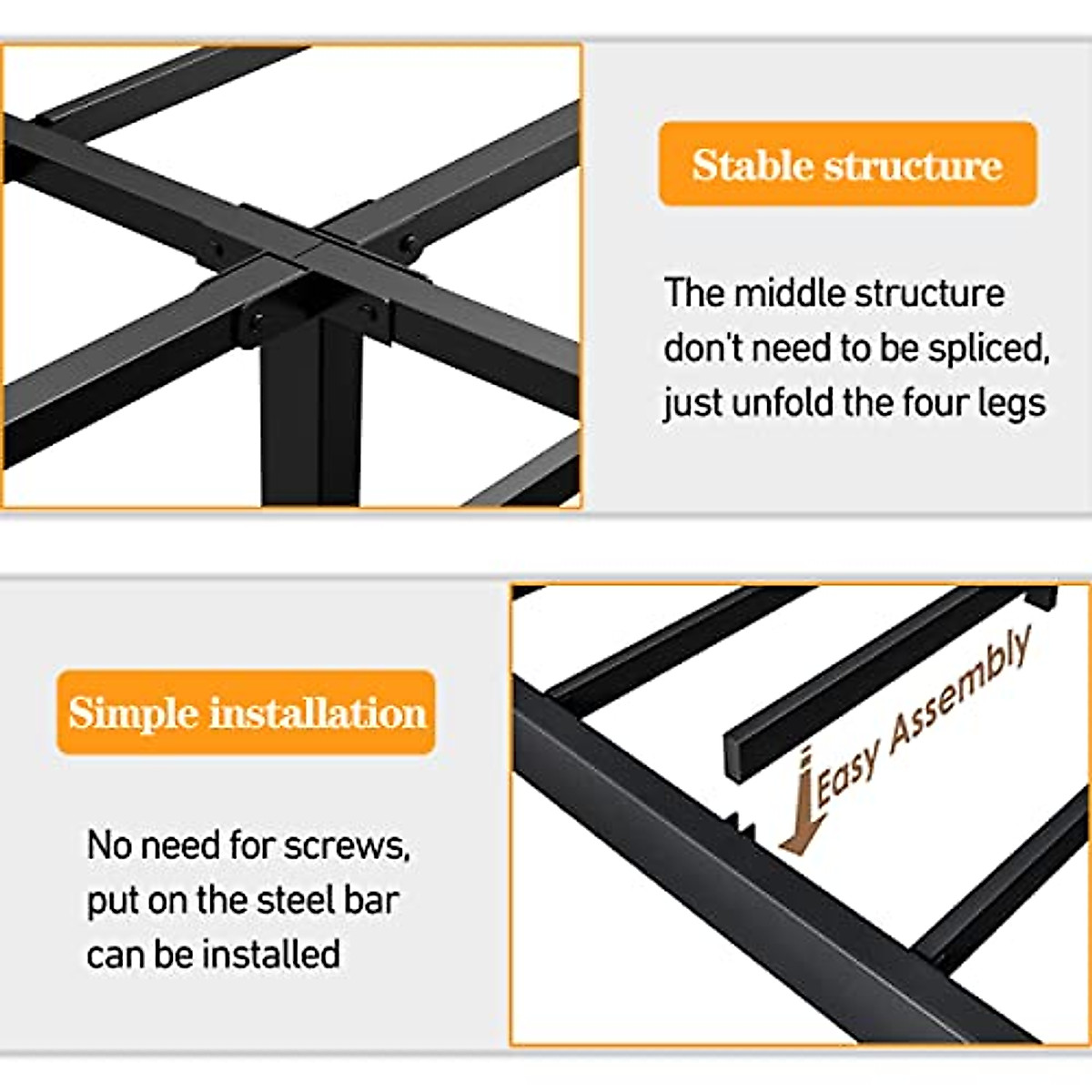 Stable structure

The middle structure don't need to be spliced, just unfold the four legs

Simple installation

No need for screws, put on the steel bar can be installed

Easy Assembly