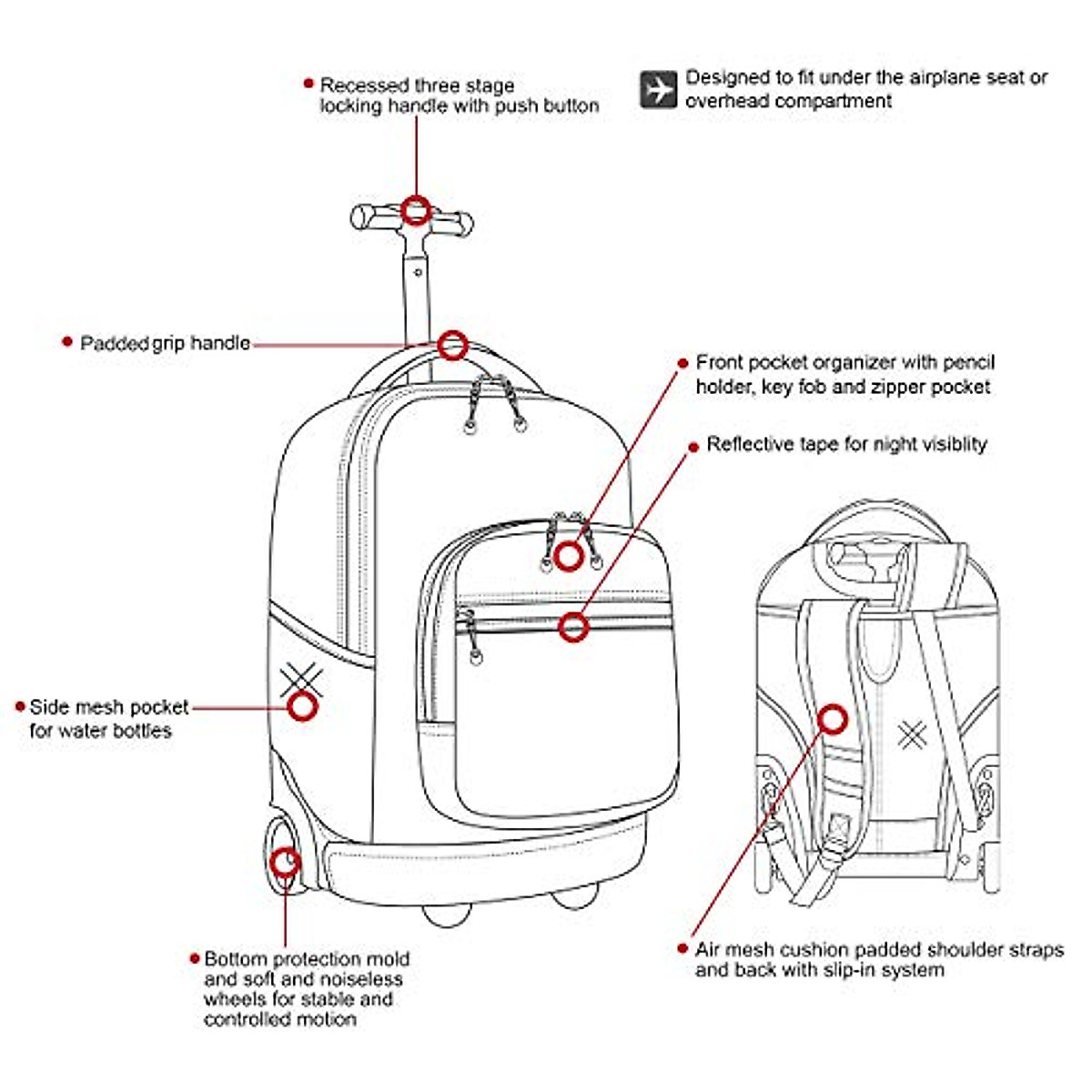 Recessed three stage locking handle with push button

Designed to fit under the airplane seat or overhead compartment

Padded grip handle

Front pocket organizer with pencil holder, key fob and zipper pocket

Reflective tape for night visiblity

Side mesh pocket for water bottles

Bottom protection mold and soft and noiseless wheels for stable and controlled motion

Air mesh cushion padded shoulder straps and back with slip-in system