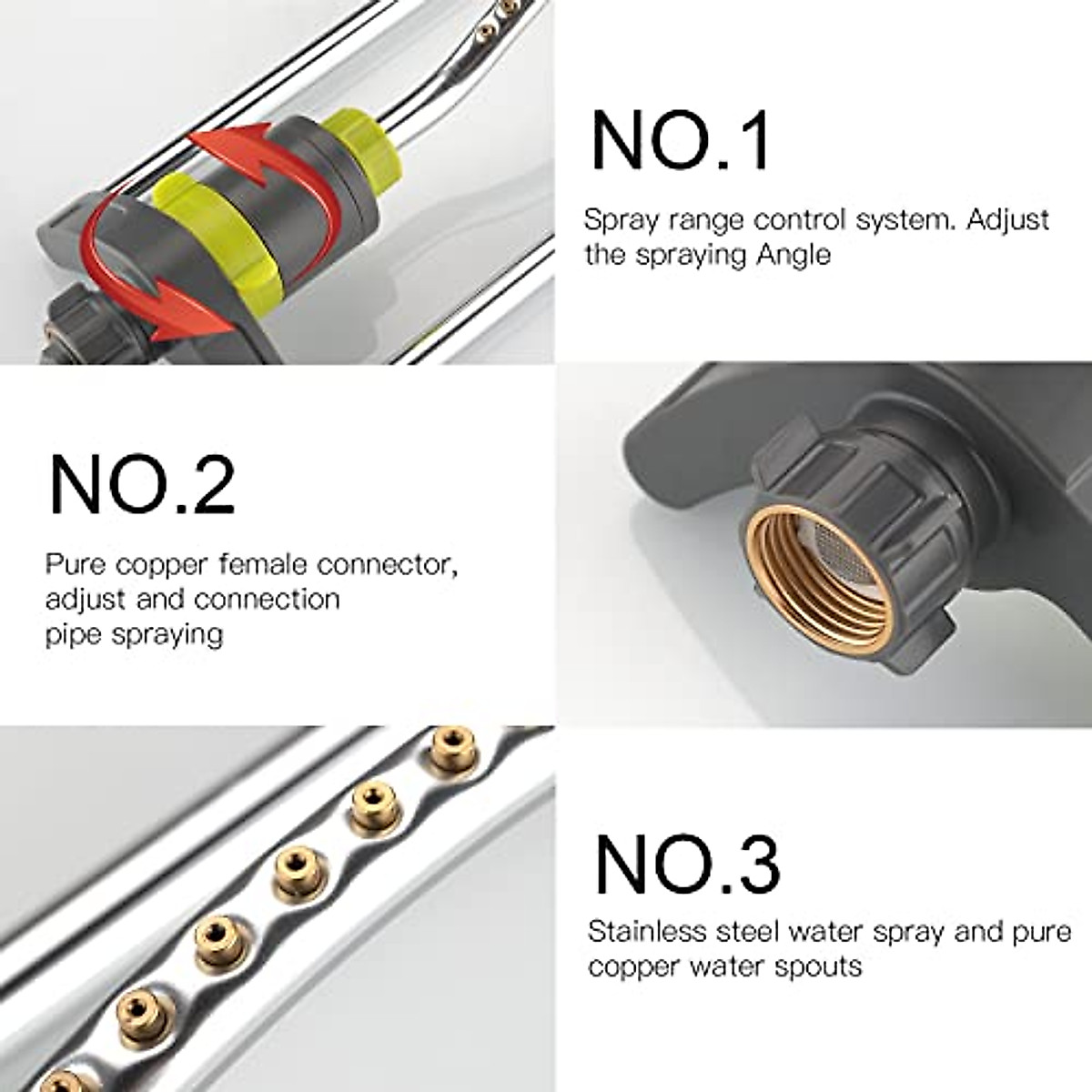 NO.1

Spray range control system. Adjust the spraying Angle

NO.2

Pure copper female connector, adjust and connection pipe spraying

NO.3

Stainless steel water spray and pure copper water spouts