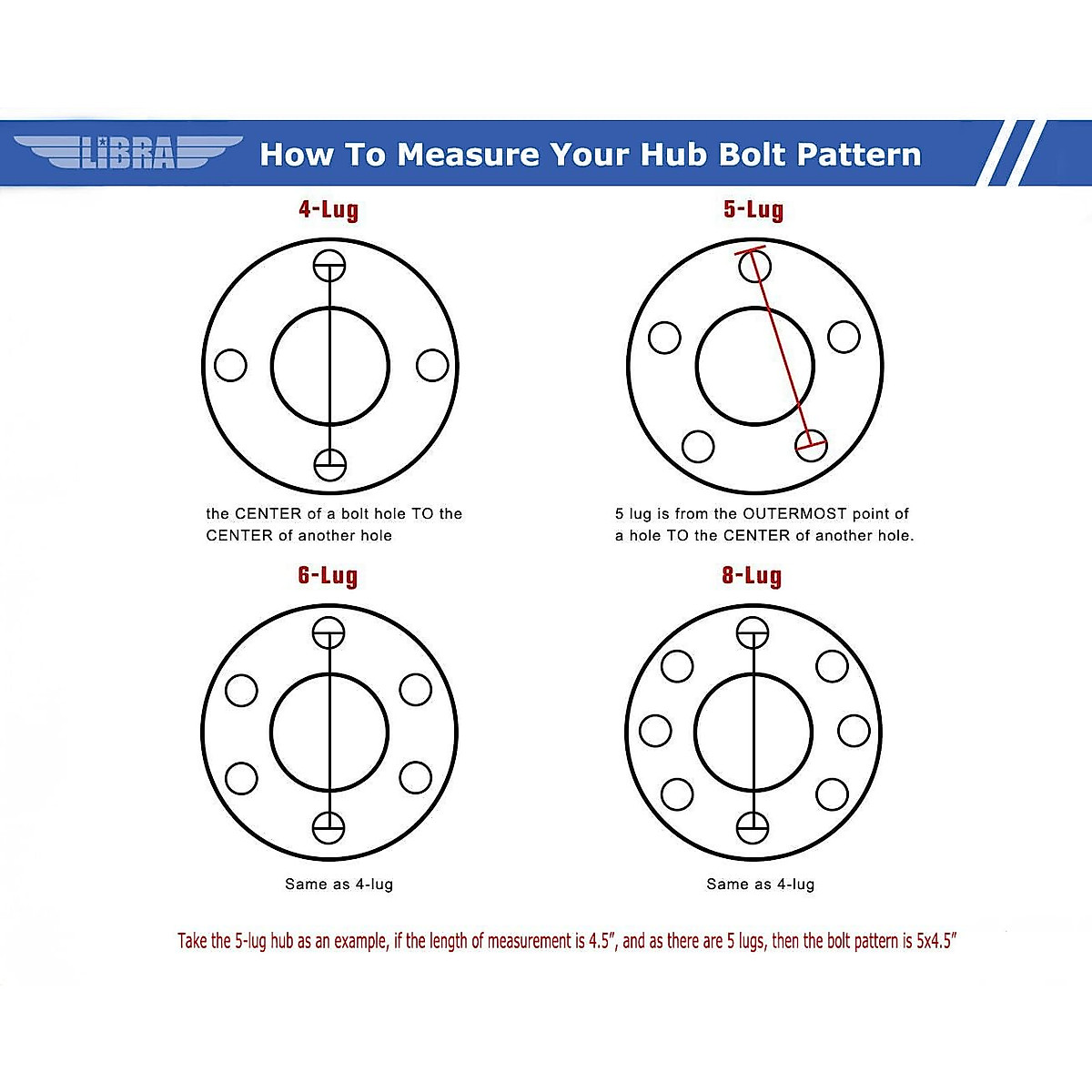 LIBRA

How To Measure Your Hub Bolt Pattern

4-Lug

the CENTER of a bolt hole TO the CENTER of another hole

5-Lug

5 lug is from the OUTERMOST point of a hole TO the CENTER of another hole.

6-Lug

Same as 4-lug

8-Lug

Same as 4-lug

Take the 5-lug hub as an example, if the length of measurement is 4.5", and as there are 5 lugs, then the bolt pattern is 5x4.5"