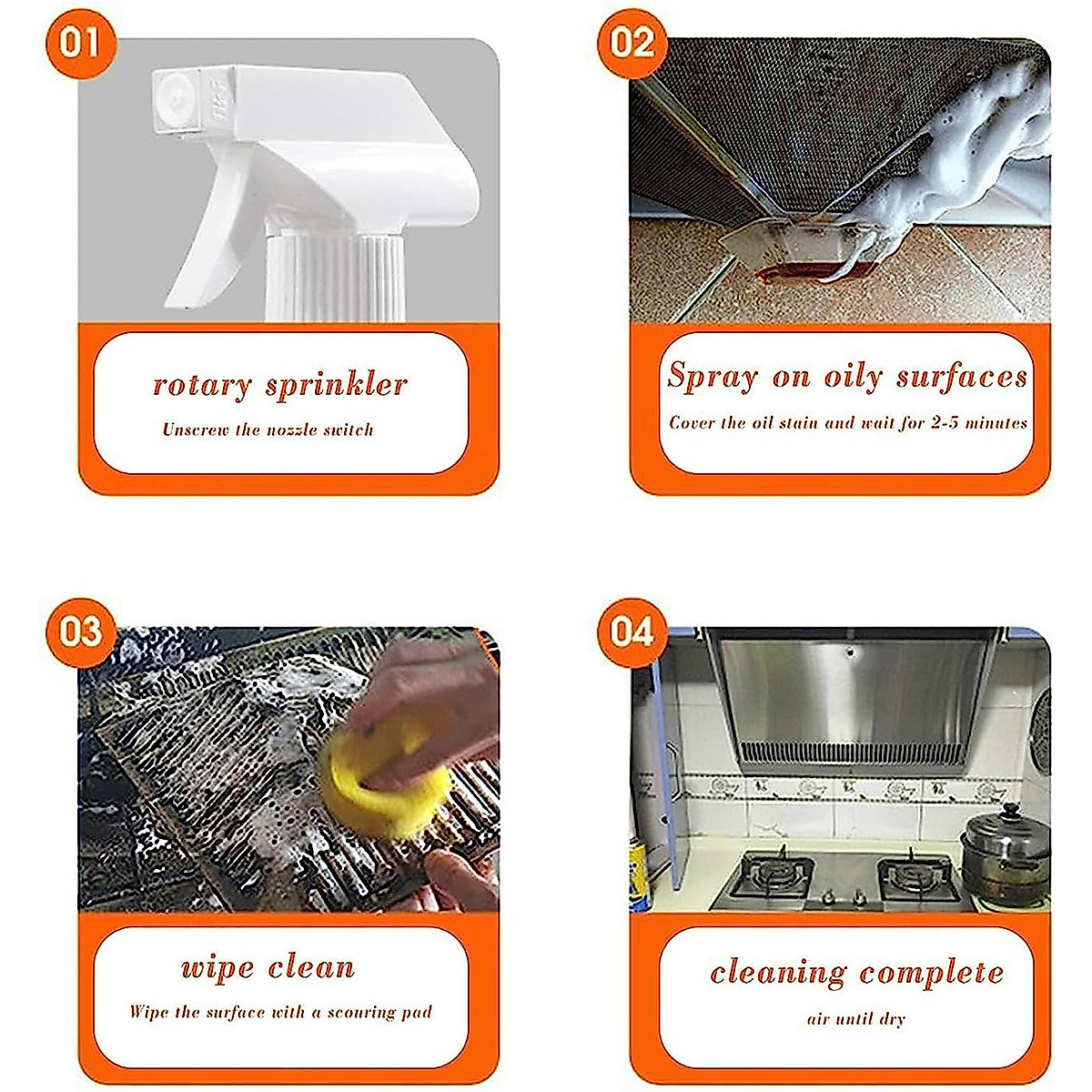 01

rotary sprinkler

Unscrew the nozzle switch

02

Spray on oily surfaces

Cover the oil stain and wait for 2-5 minutes

03

wipe clean

Wipe the surface with a scouring pad

04

cleaning complete

air until dry