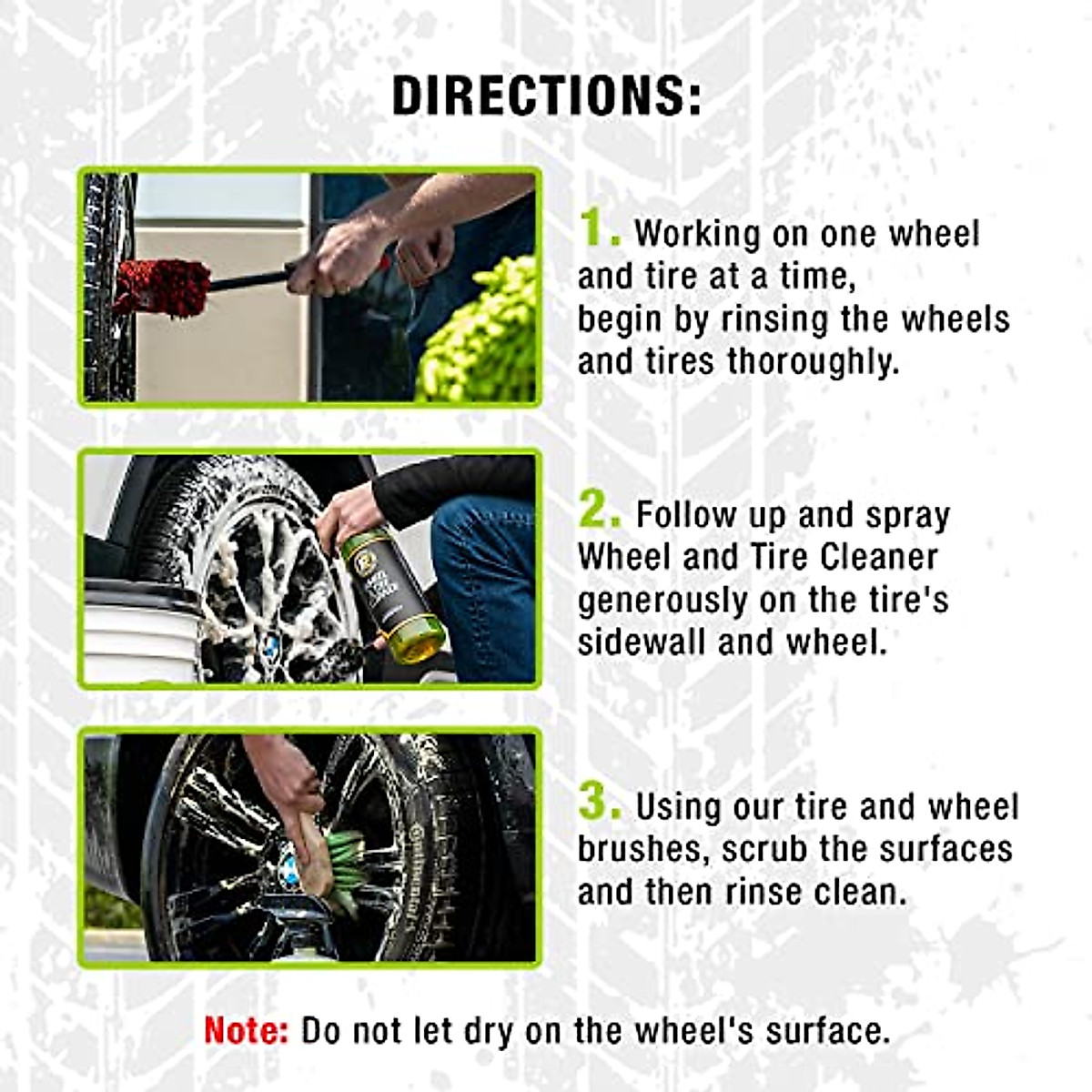 DIRECTIONS:

1. Working on one wheel and tire at a time, begin by rinsing the wheels and tires thoroughly.

2. Follow up and spray Wheel and Tire Cleaner generously on the tire's sidewall and wheel.

3. Using our tire and wheel brushes, scrub the surfaces and then rinse clean.

Note: Do not let dry on the wheel's surface.