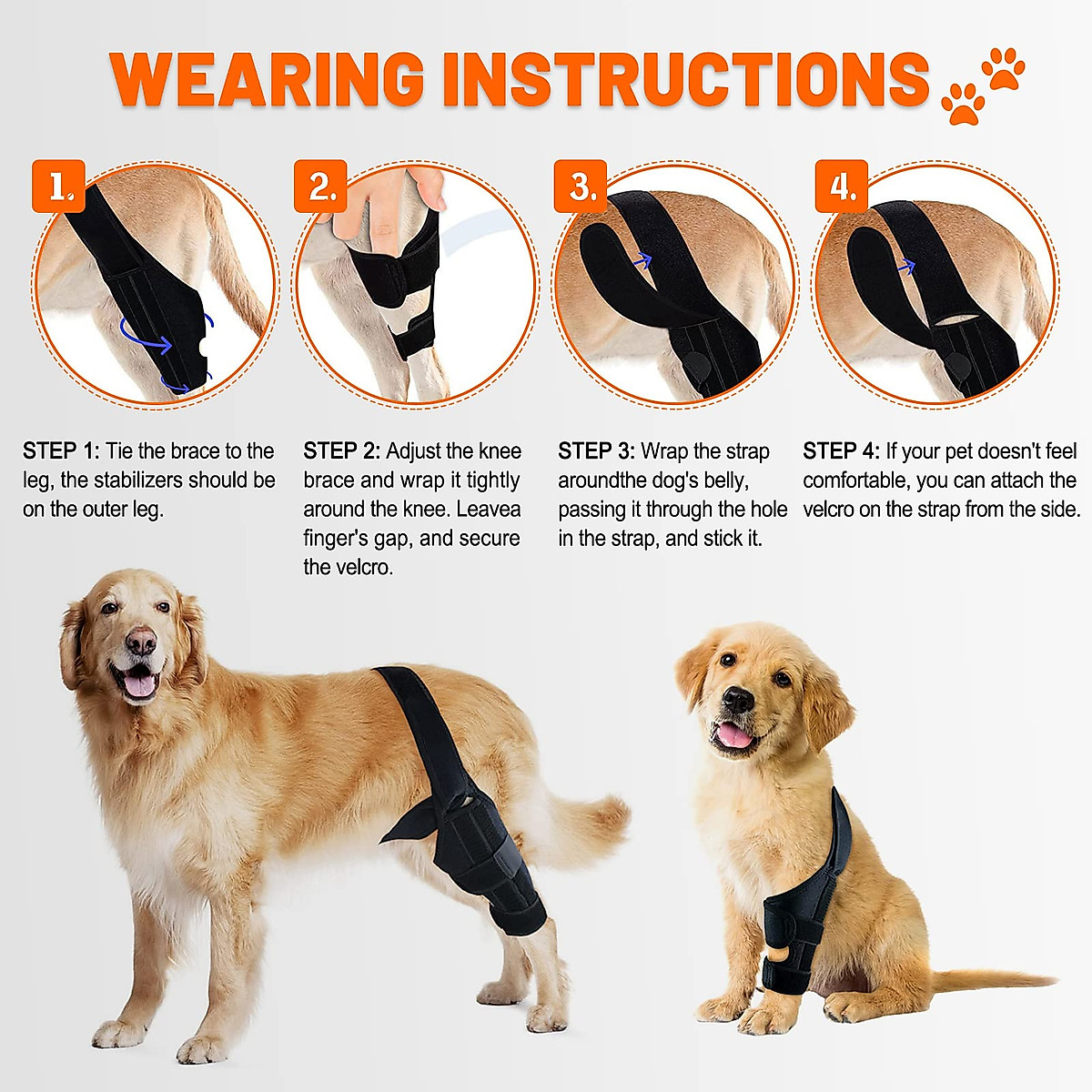 WEARING INSTRUCTIONS

1.

2.

3.

4.

STEP 1: Tie the brace to the leg, the stabilizers should be on the outer leg.

STEP 2: Adjust the knee brace and wrap it tightly around the knee. Leavea finger's gap, and secure the velcro.

STEP 3: Wrap the strap aroundthe dog's belly, passing it through the hole in the strap, and stick it.

STEP 4: If your pet doesn't feel comfortable, you can attach the velcro on the strap from the side.