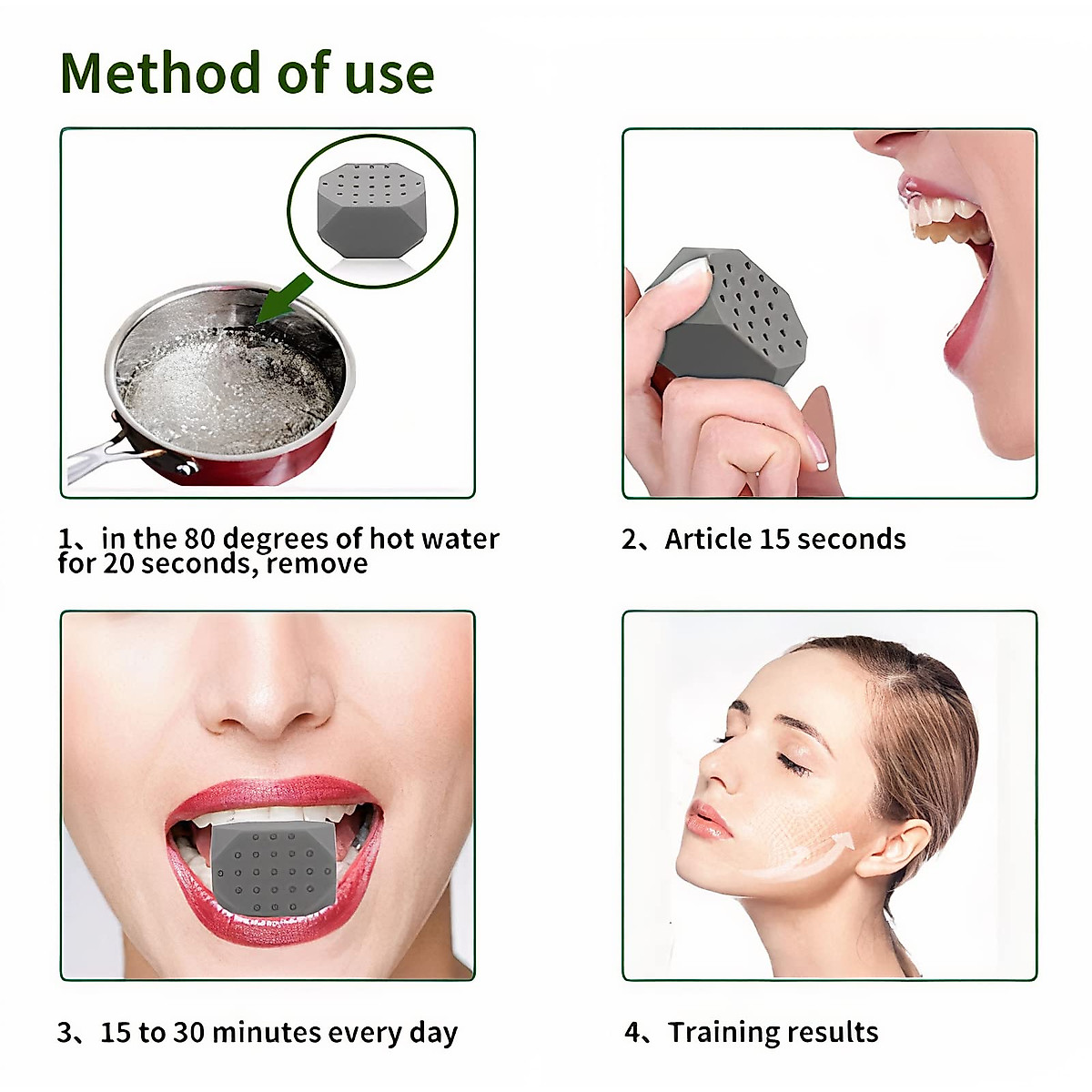 Method of use

1、in the 80 degrees of hot water for 20 seconds, remove

2、Article 15 seconds

3、15 to 30 minutes every day

4、Training results