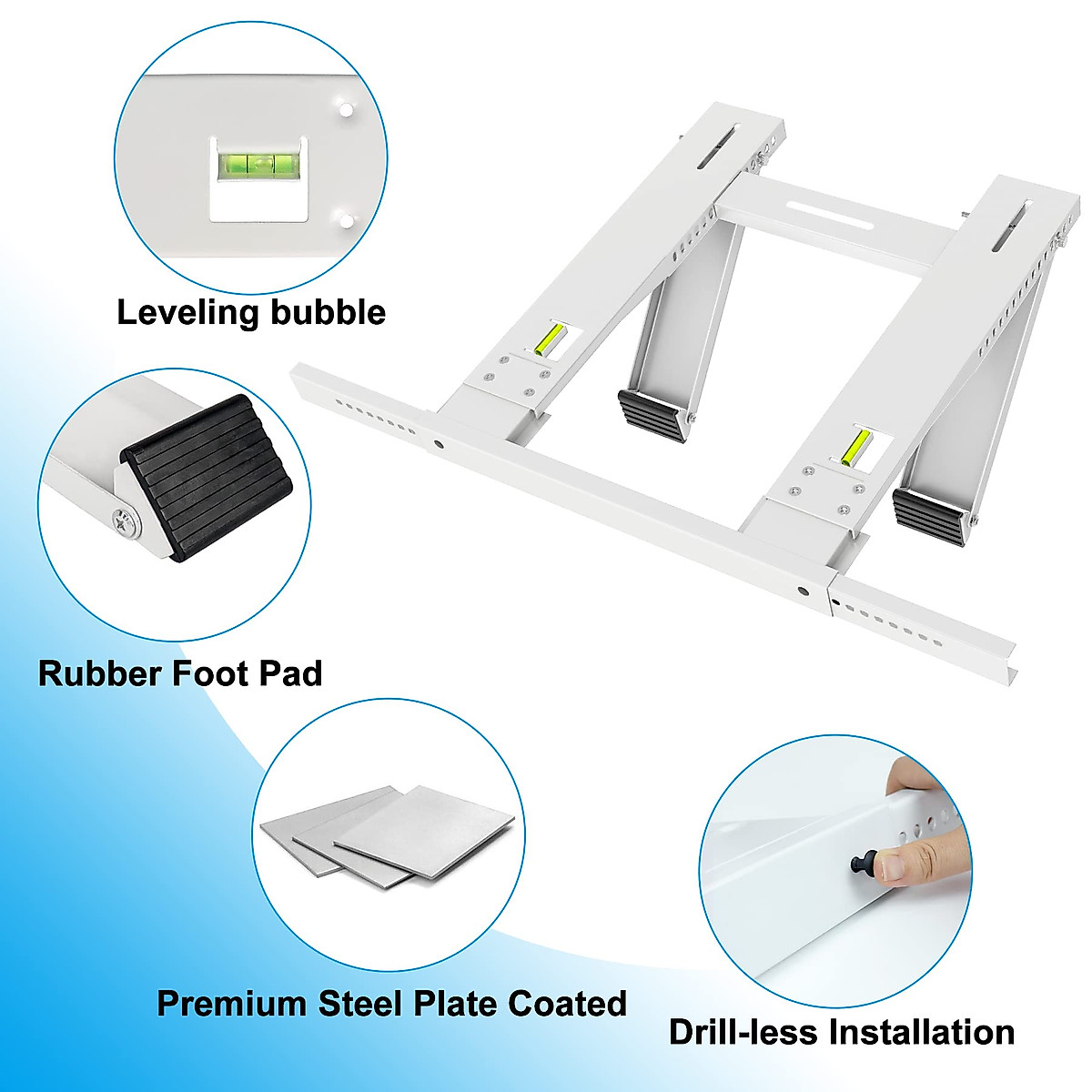 Leveling bubble

Rubber Foot Pad

Premium Steel Plate Coated

Drill-less Installation