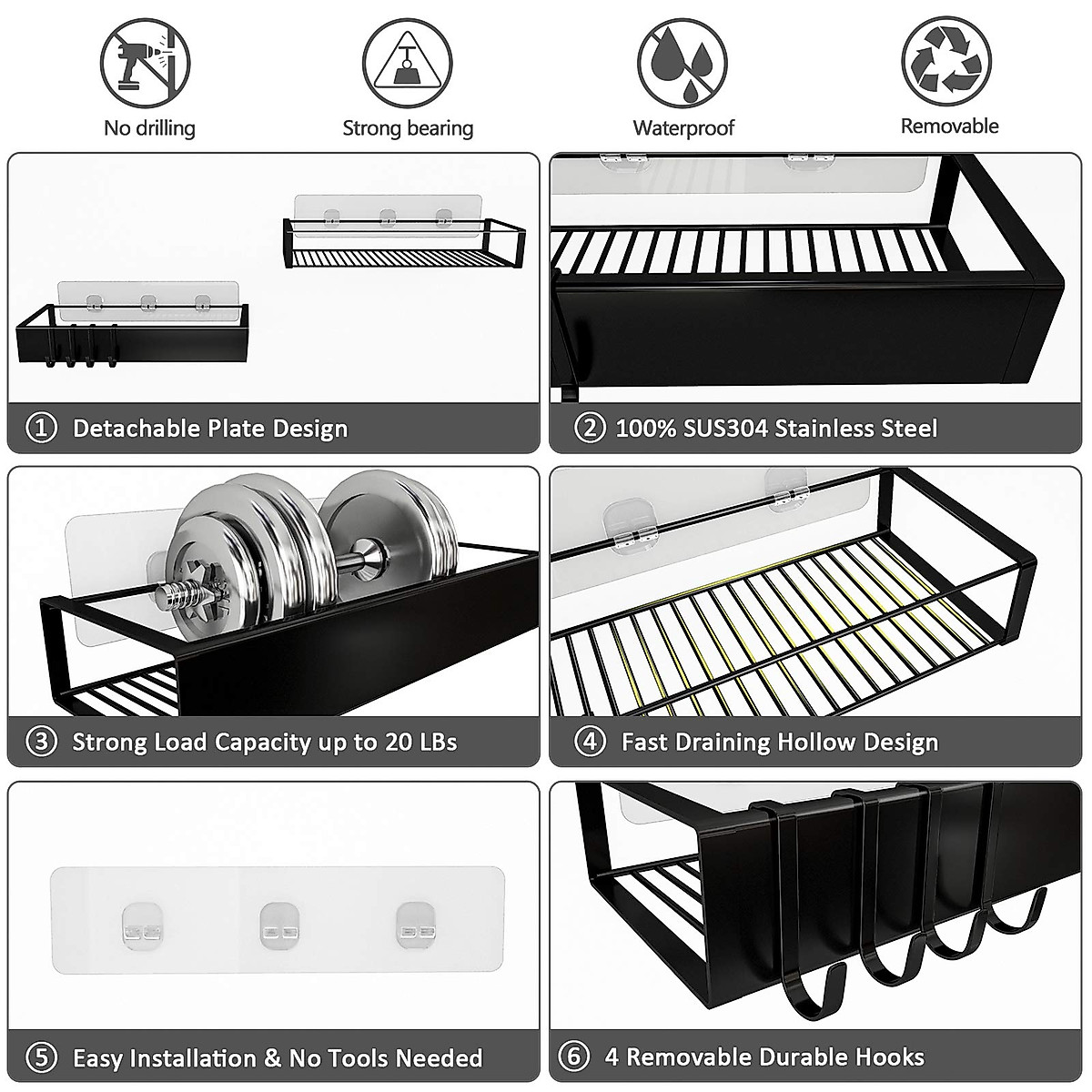 No drilling

Strong bearing

Waterproof

Removable

① Detachable Plate Design

② 100% SUS304 Stainless Steel

③ Strong Load Capacity up to 20 LBs

④ Fast Draining Hollow Design

⑤ Easy Installation & No Tools Needed

⑥ 4 Removable Durable Hooks