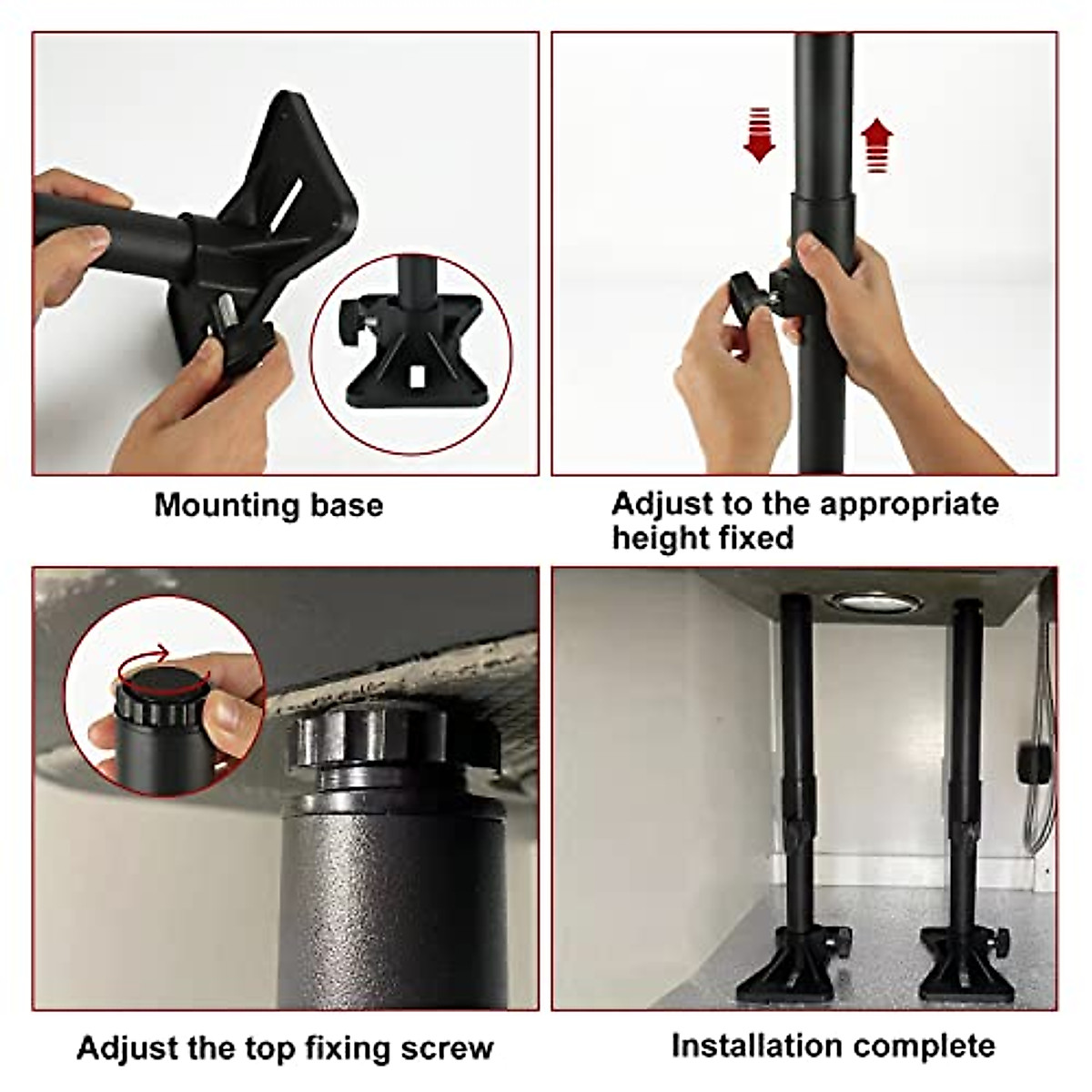 Mounting base

Adjust to the appropriate height fixed

Adjust the top fixing screw

Installation complete