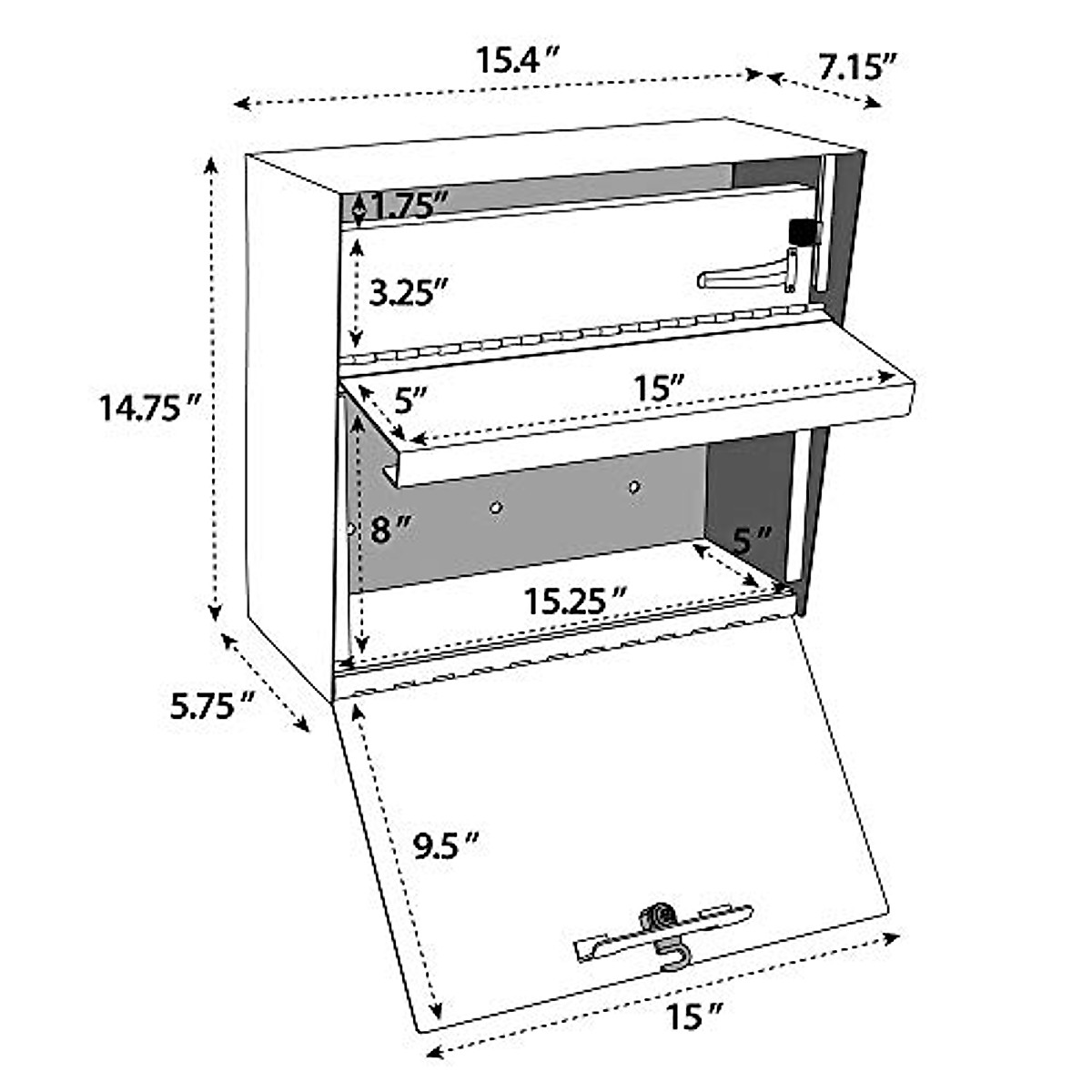 15.4″
7.15″
1.75″
3.25″
14.75″
5″
15″
8″
5″
15.25″
5.75″
9.5″
15″