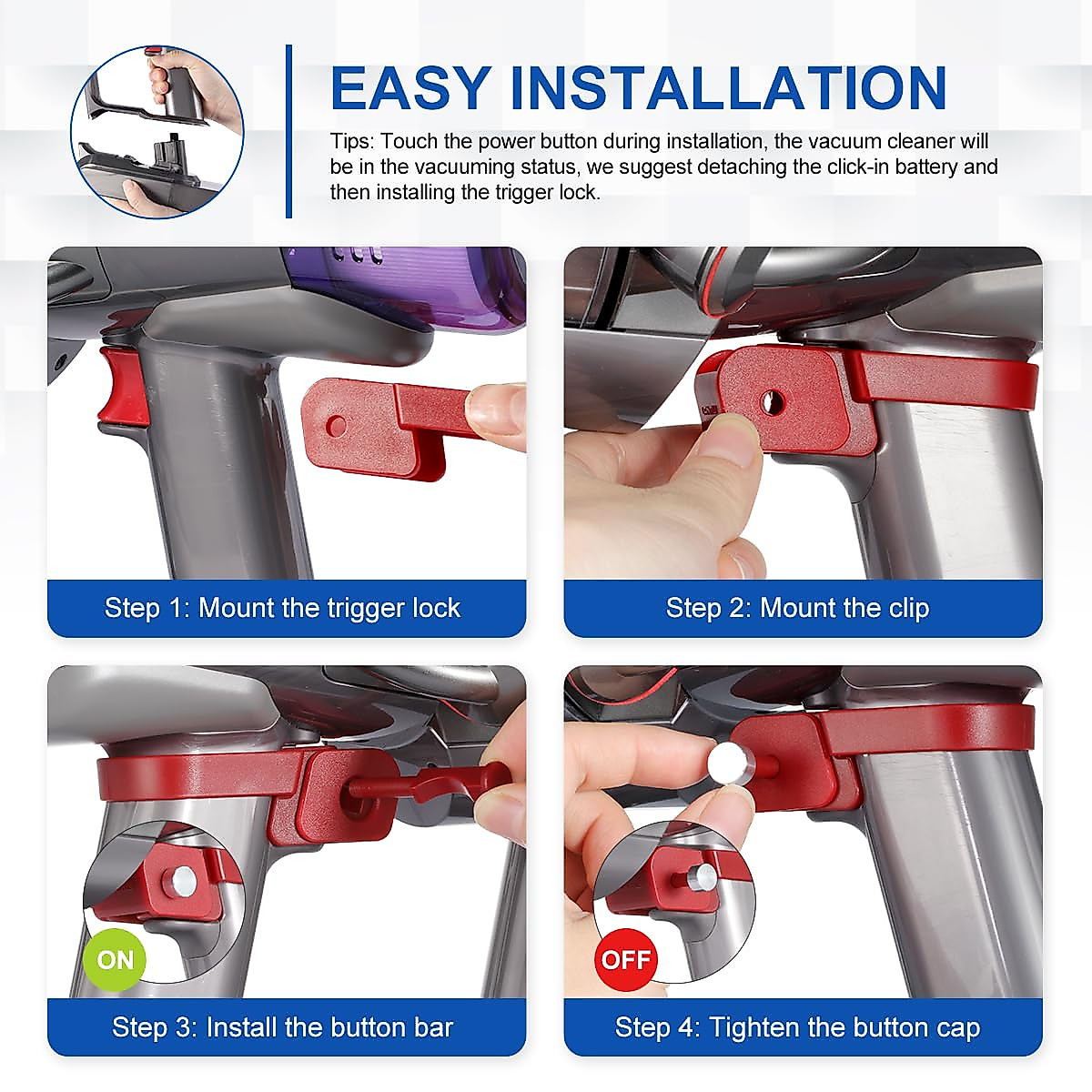 EASY INSTALLATION

Tips: Touch the power button during installation, the vacuum cleaner will be in the vacuuming status, we suggest detaching the click-in battery and then installing the trigger lock.

Step 1: Mount the trigger lock

Step 2: Mount the clip

ON

Step 3: Install the button bar

OFF

Step 4: Tighten the button cap