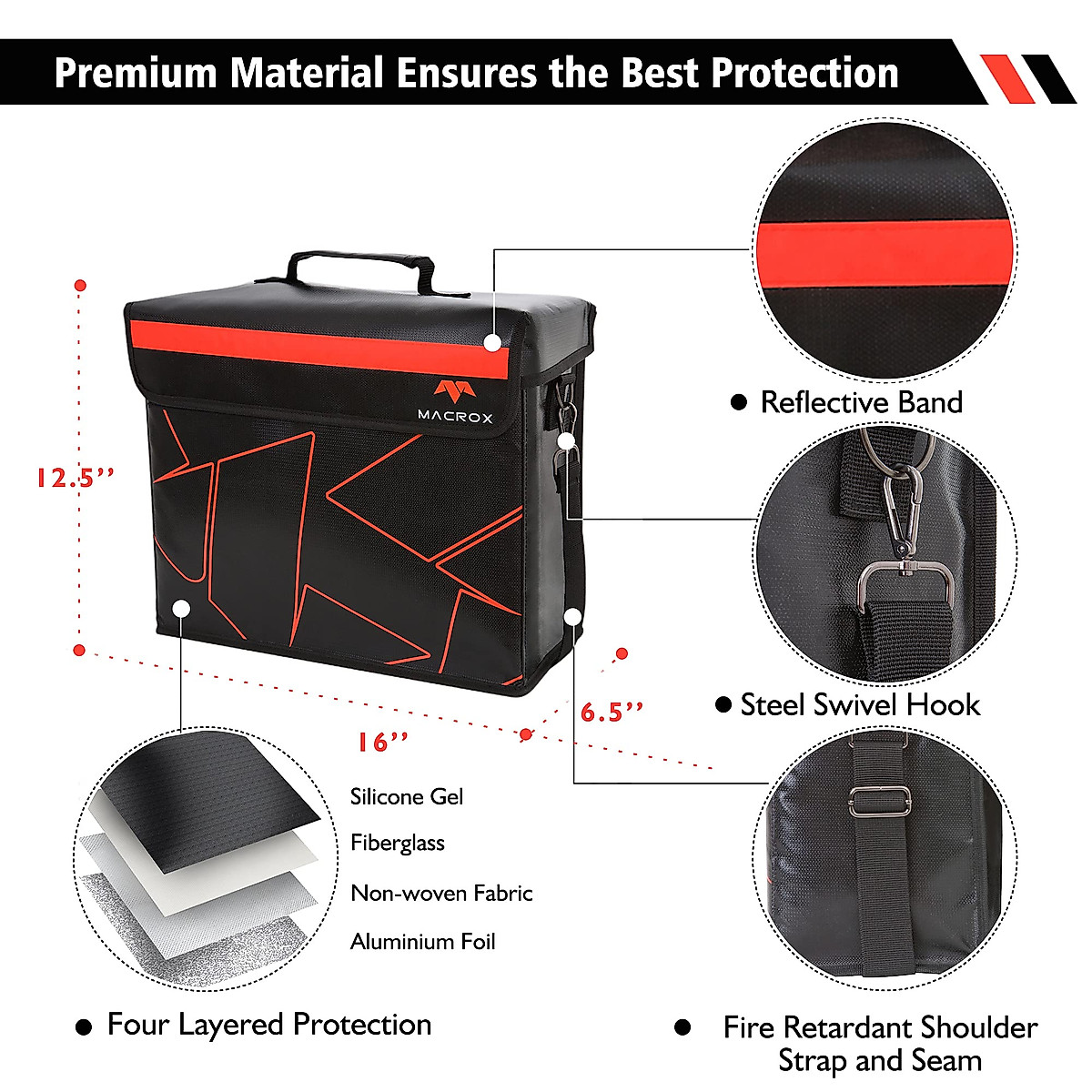 Premium Material Ensures the Best Protection

MACROX

12.5''

16''

6.5''

● Reflective Band

● Steel Swivel Hook

Silicone Gel

Fiberglass

Non-woven Fabric

Aluminium Foil

● Four Layered Protection

● Fire Retardant Shoulder Strap and Seam