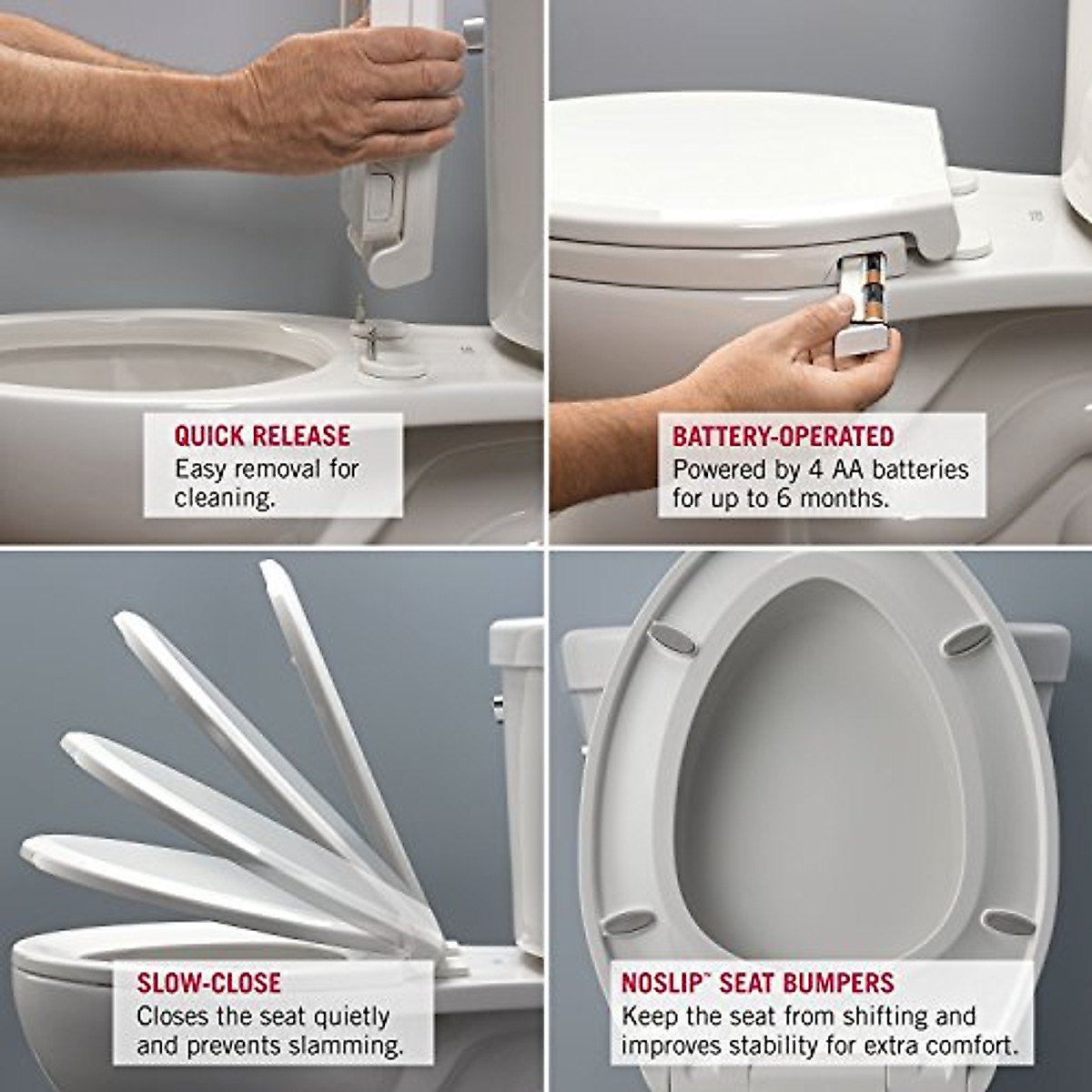 QUICK RELEASE
Easy removal for cleaning.

BATTERY-OPERATED
Powered by 4 AA batteries for up to 6 months.

SLOW-CLOSE
Closes the seat quietly and prevents slamming.

NOSLIP™ SEAT BUMPERS
Keep the seat from shifting and improves stability for extra comfort.