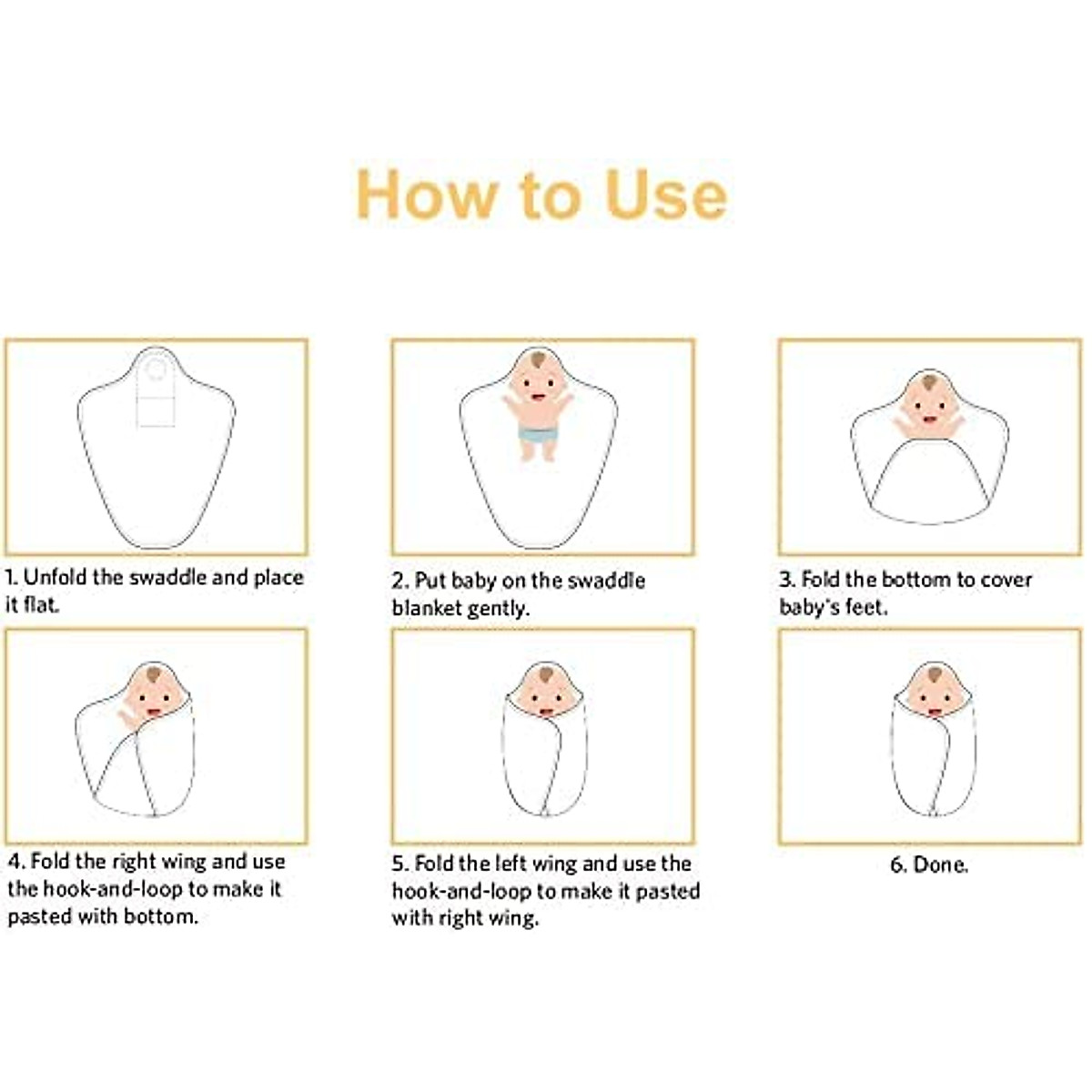 How to Use

1. Unfold the swaddle and place it flat.

2. Put baby on the swaddle blanket gently.

3. Fold the bottom to cover baby's feet.

4. Fold the right wing and use the hook-and-loop to make it pasted with bottom.

5. Fold the left wing and use the hook-and-loop to make it pasted with right wing.

6. Done.