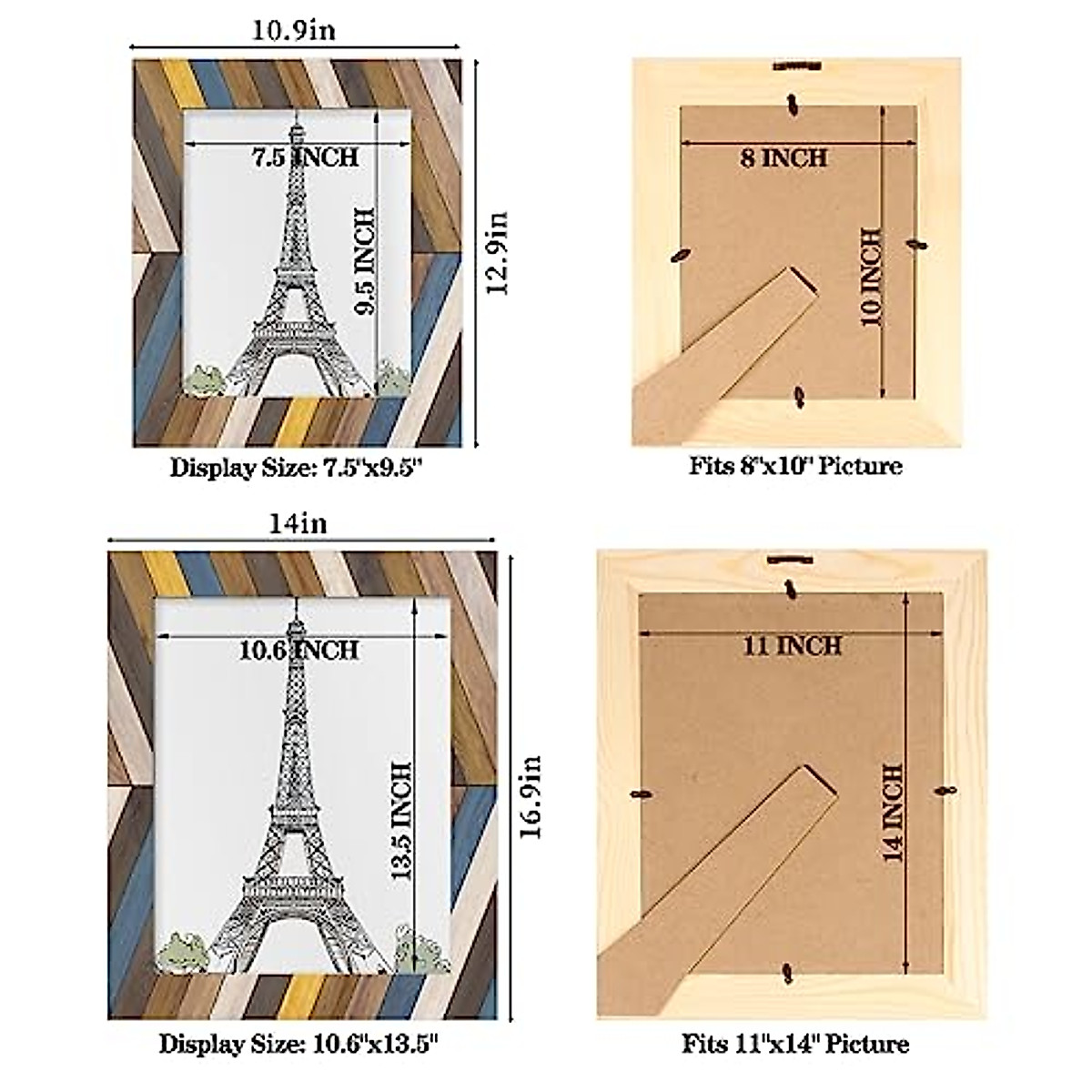 10.9in

7.5 INCH

9.5 INCH

12.9in

Display Size: 7.5"x9.5"

8 INCH

10 INCH

Fits 8"x10" Picture

14in

10.6 INCH

13.5 INCH

16.9in

Display Size: 10.6"x13.5"

11 INCH

14 INCH

Fits 11"x14" Picture