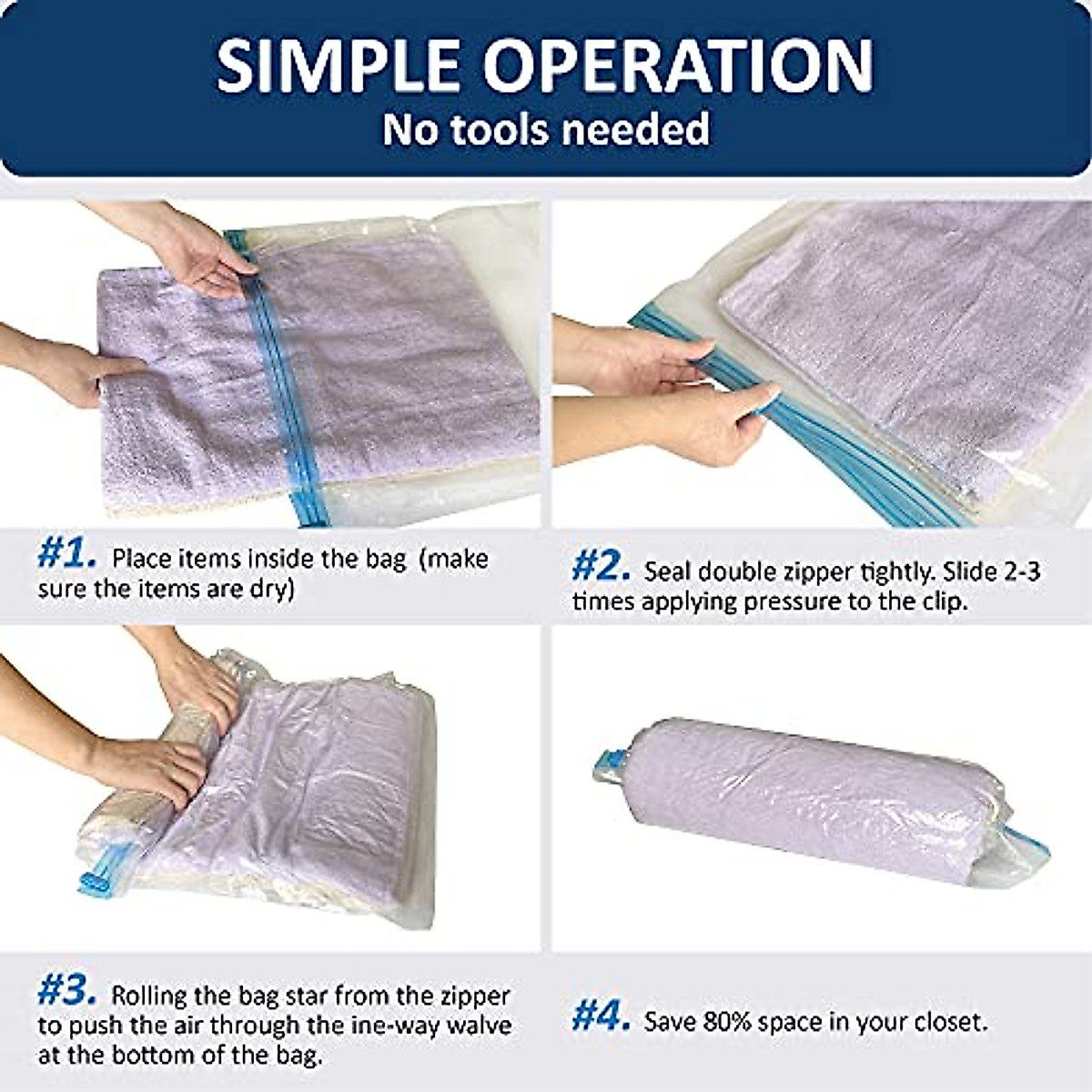 SIMPLE OPERATION
No tools needed

#1. Place items inside the bag (make sure the items are dry)

#2. Seal double zipper tightly. Slide 2-3 times applying pressure to the clip.

#3. Rolling the bag star from the zipper to push the air through the ine-way walve at the bottom of the bag.

#4. Save 80% space in your closet.