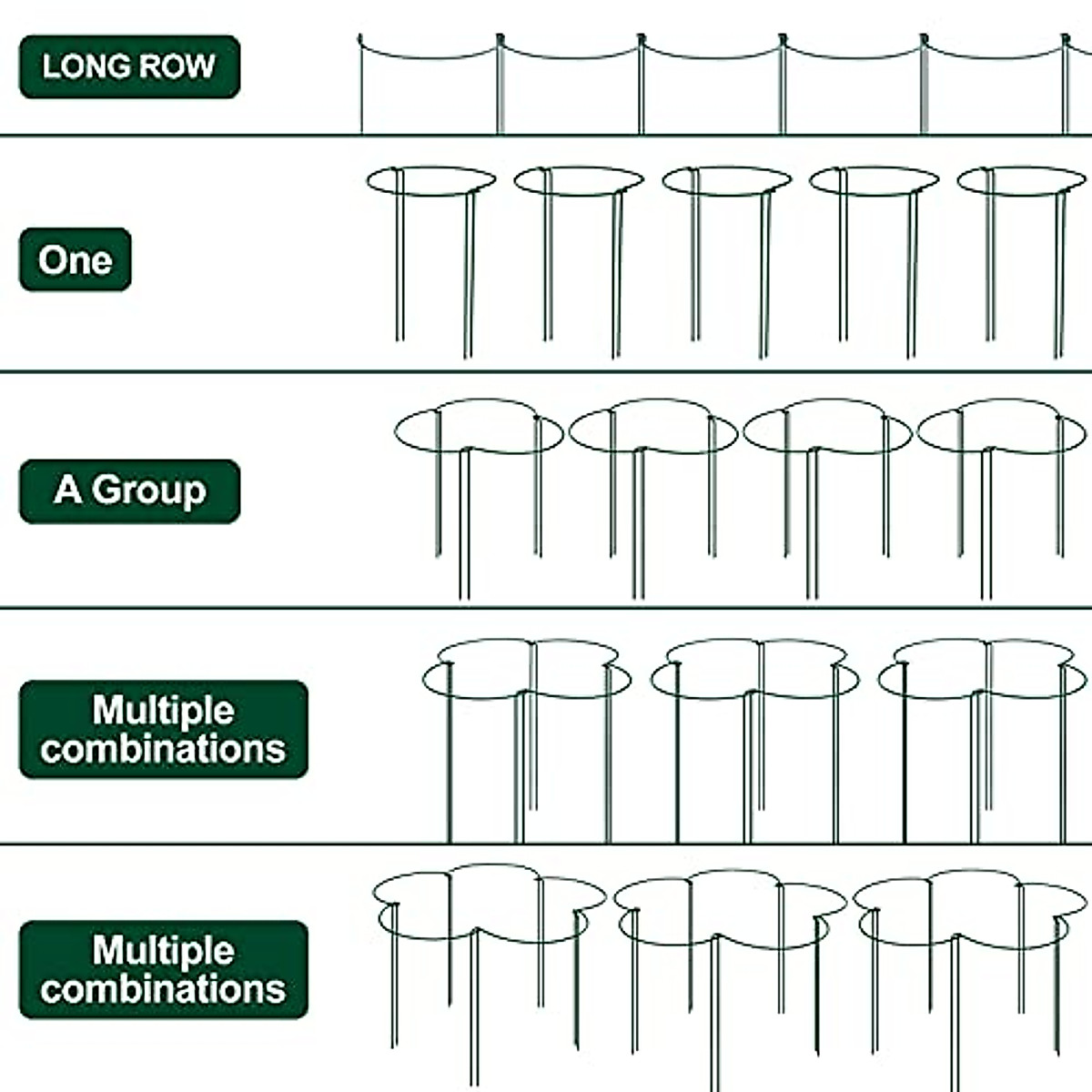 LONG ROW

One

A Group

Multiple combinations

Multiple combinations