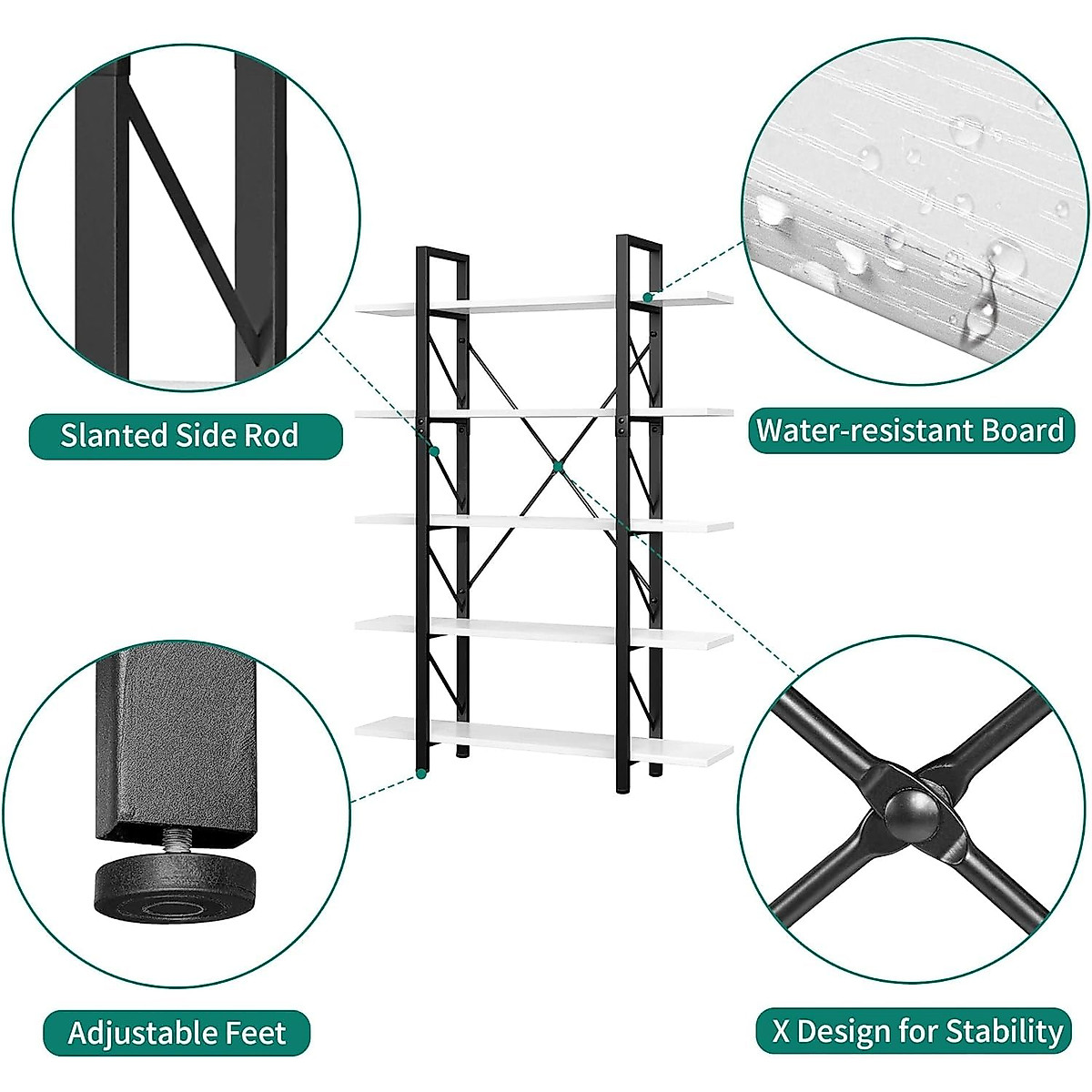 Slanted Side Rod

Water-resistant Board

Adjustable Feet

X Design for Stability