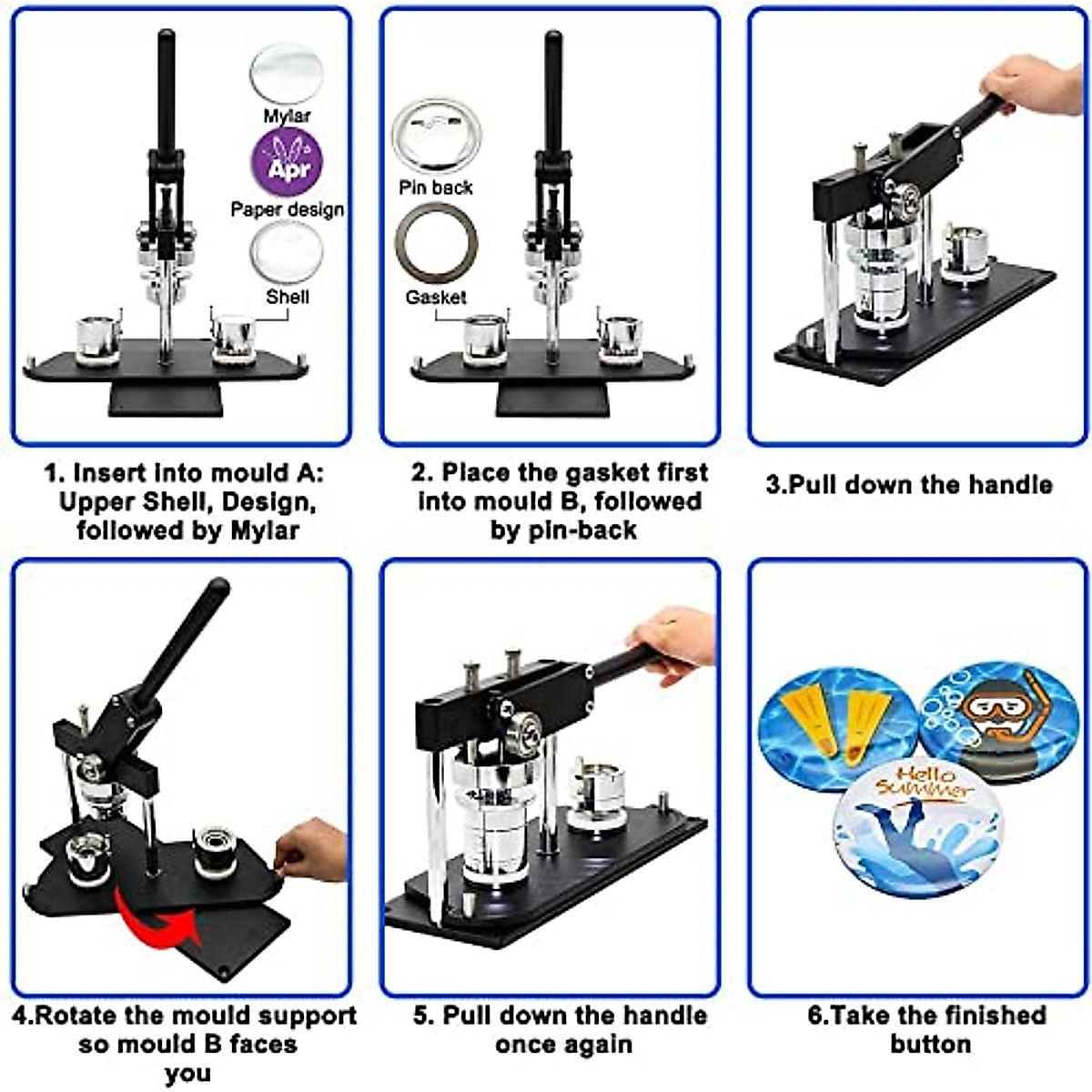 Mylar
Apr
Paper design
Shell

1. Insert into mould A: Upper Shell, Design, followed by Mylar

Pin back
Gasket

2. Place the gasket first into mould B, followed by pin-back

3.Pull down the handle

4.Rotate the mould support so mould B faces you

5. Pull down the handle once again

Hello Summer

6.Take the finished button