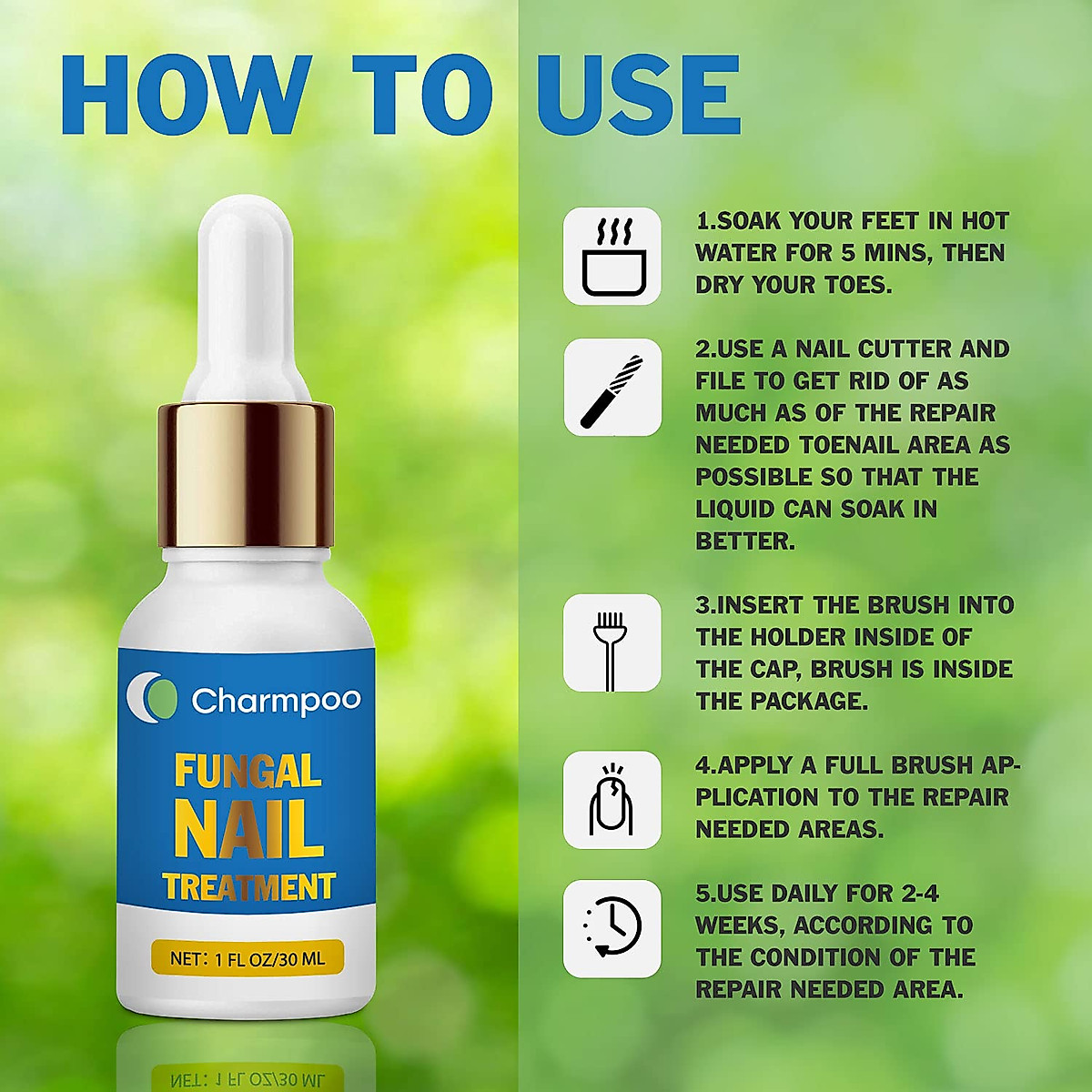 HOW TO USE

Charmpoo

FUNGAL NAIL TREATMENT

NET: 1 FL OZ/30 ML

1.SOAK YOUR FEET IN HOT WATER FOR 5 MINS, THEN DRY YOUR TOES.

2.USE A NAIL CUTTER AND FILE TO GET RID OF AS MUCH AS OF THE REPAIR NEEDED TOENAIL AREA AS POSSIBLE SO THAT THE LIQUID CAN SOAK IN BETTER.

3.INSERT THE BRUSH INTO THE HOLDER INSIDE OF THE CAP, BRUSH IS INSIDE THE PACKAGE.

4.APPLY A FULL BRUSH APPLICATION TO THE REPAIR NEEDED AREAS.

5.USE DAILY FOR 2-4 WEEKS, ACCORDING TO THE CONDITION OF THE REPAIR NEEDED AREA.