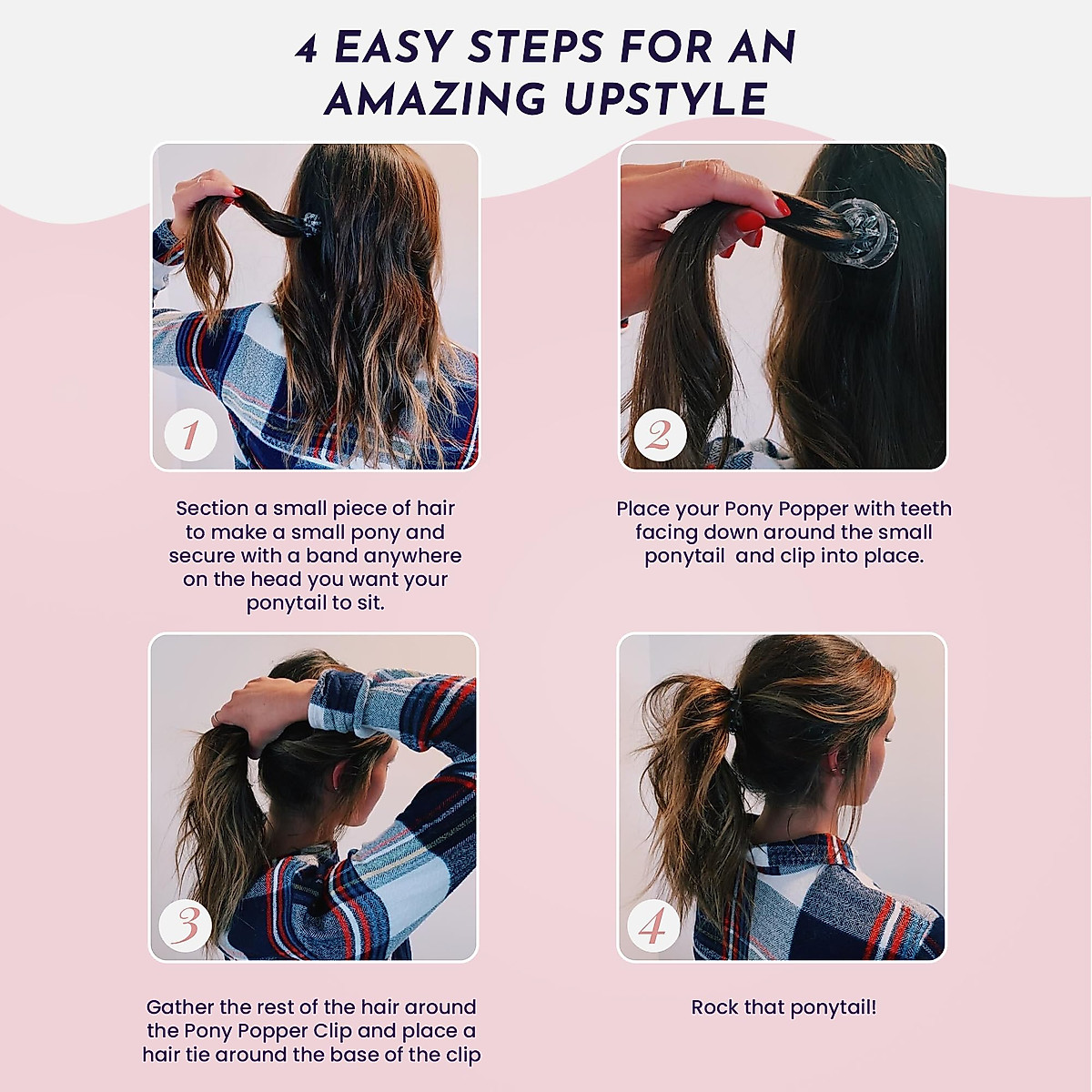 4 EASY STEPS FOR AN AMAZING UPSTYLE

1

Section a small piece of hair to make a small pony and secure with a band anywhere on the head you want your ponytail to sit.

2

Place your Pony Popper with teeth facing down around the small ponytail and clip into place.

3

Gather the rest of the hair around the Pony Popper Clip and place a hair tie around the base of the clip

4

Rock that ponytail!