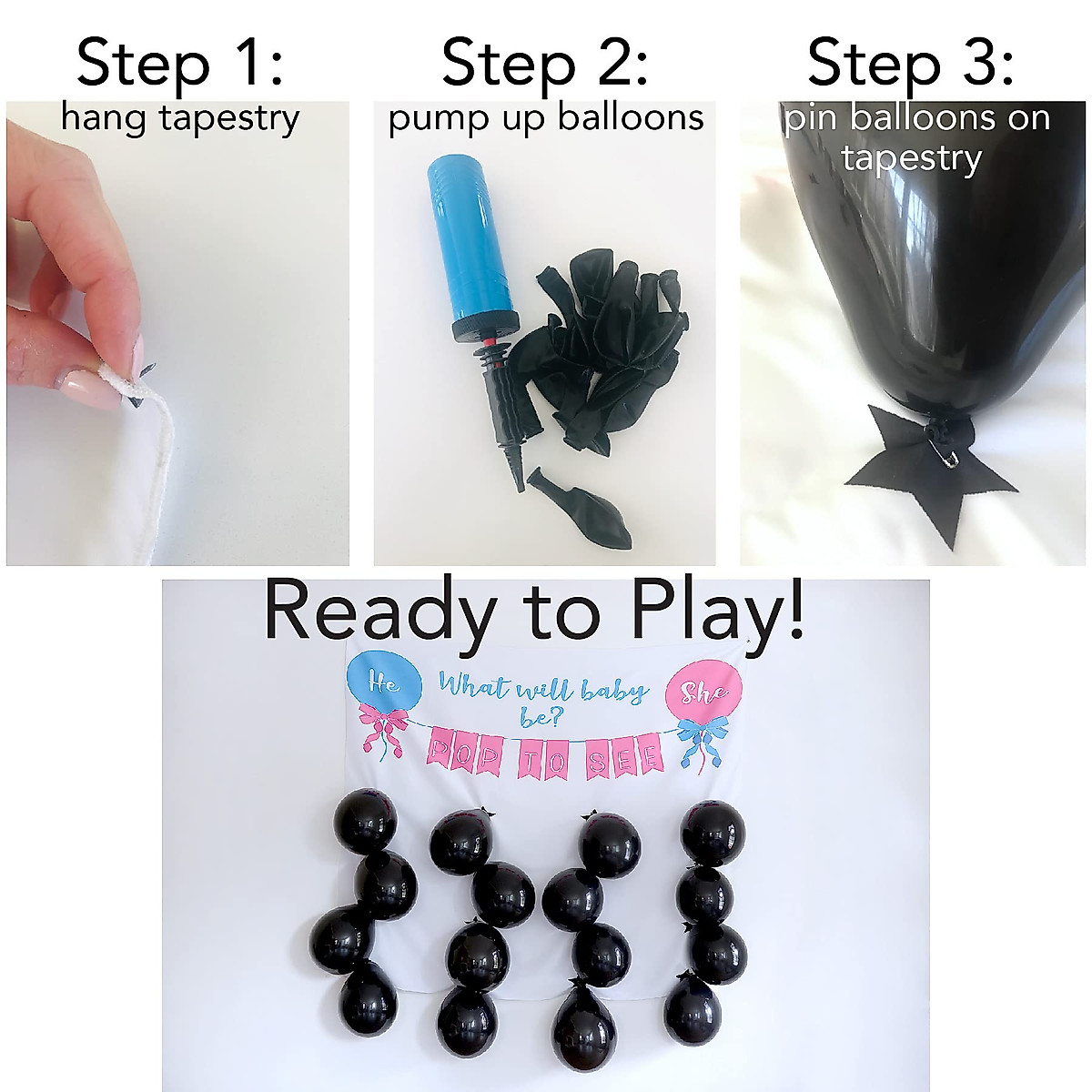 Step 1:
hang tapestry

Step 2:
pump up balloons

Step 3:
pin balloons on tapestry

Ready to Play!

He

What will baby be?

She

POP TO SEE