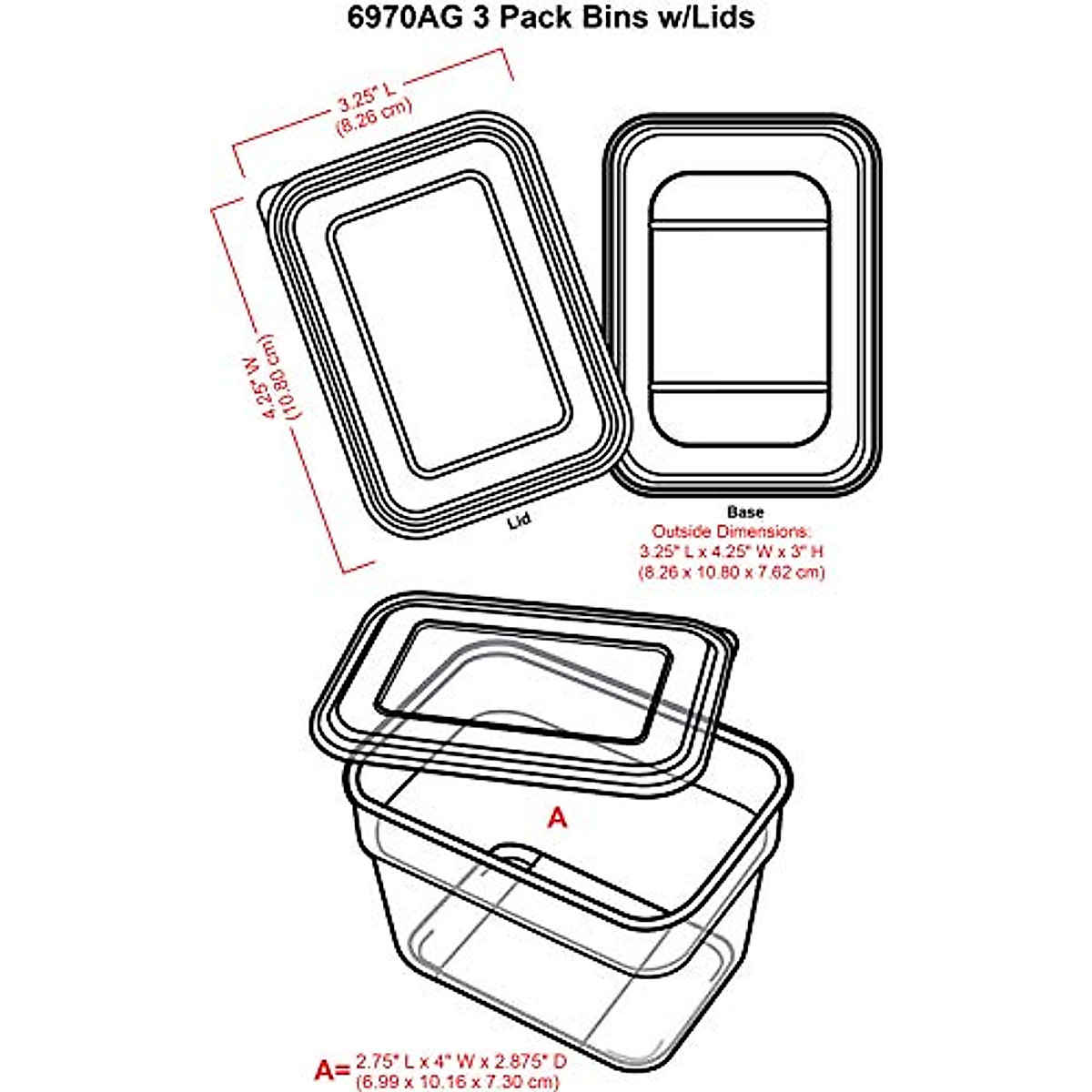 6970AG 3 Pack Bins w/Lids

3.25" L
(8.26 cm)

4.25" W
(10.80 cm)

Lid

Base
Outside Dimensions:
3.25" L x 4.25" W x 3" H
(8.26 x 10.80 x 7.62 cm)

A

A= 2.75" L x 4" W x 2.875" D
(6.99 x 10.16 x 7.30 cm)