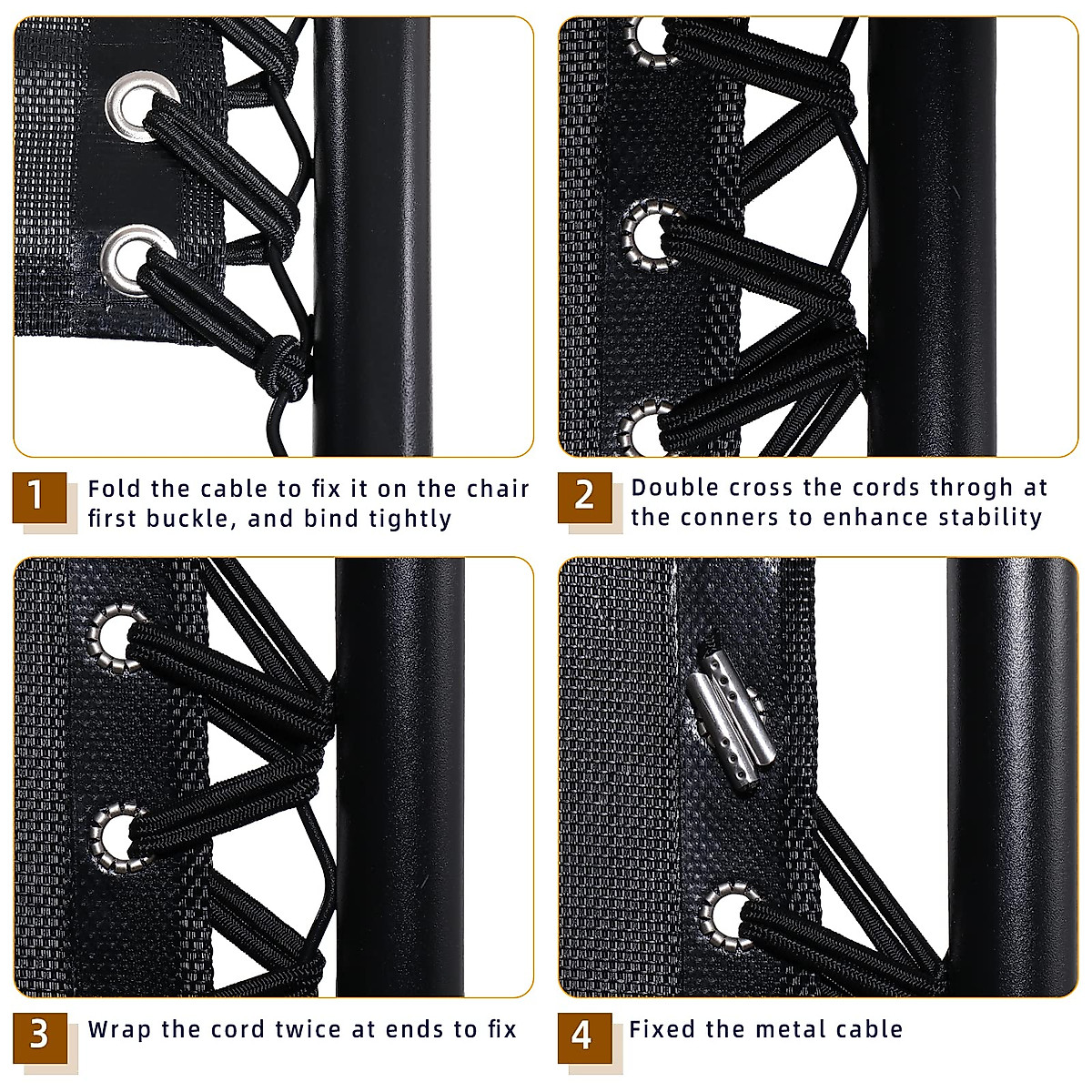 1 Fold the cable to fix it on the chair first buckle, and bind tightly

2 Double cross the cords throgh at the conners to enhance stability

3 Wrap the cord twice at ends to fix

4 Fixed the metal cable